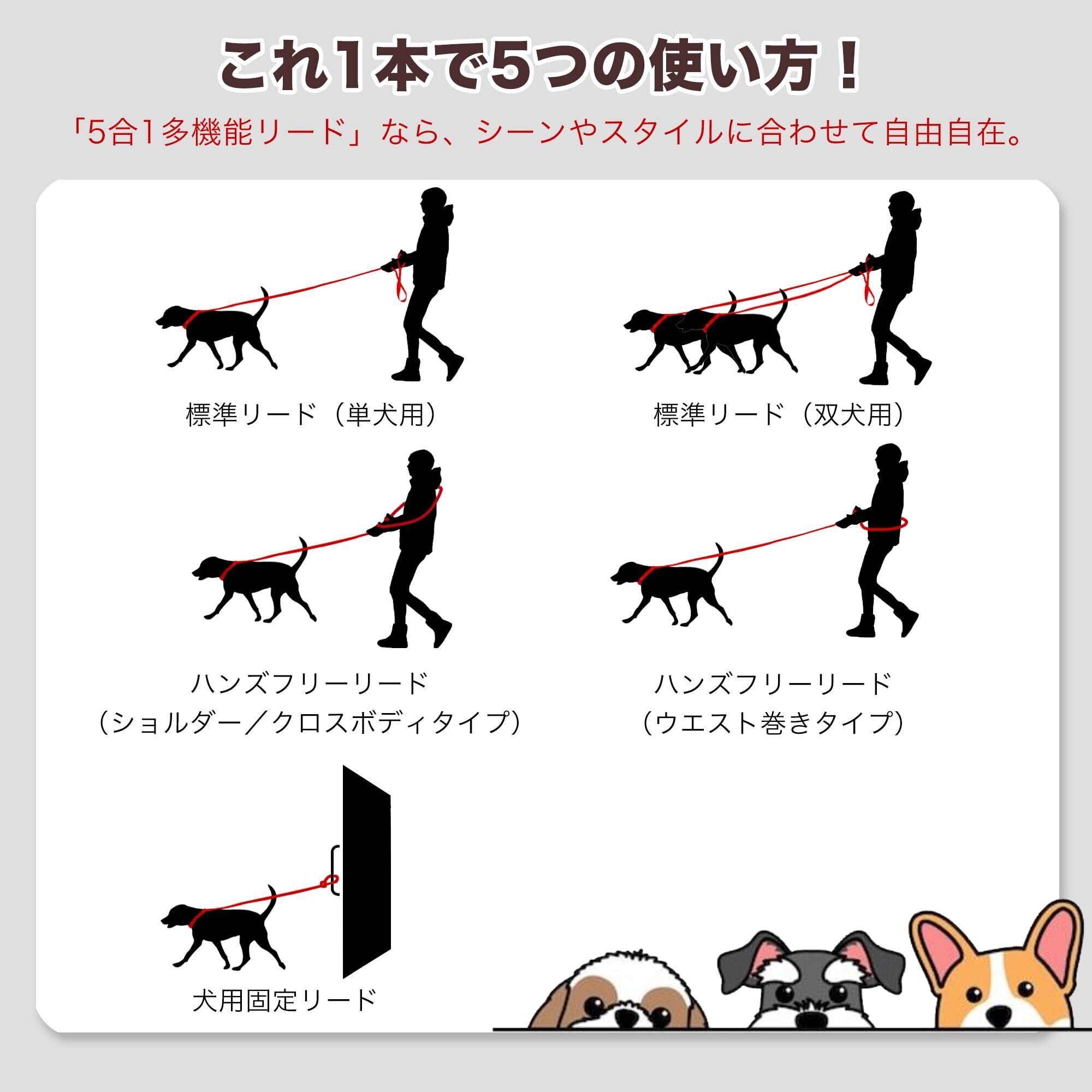 これ1本で5つの使い方！

「5合1多機能リード」なら、シーンやスタイルに合わせて自由自在。

標準リード（単犬用）

標準リード（双犬用）

ハンズフリーリード
（ショルダー／クロスボディタイプ）

ハンズフリーリード
（ウエスト巻きタイプ）

犬用固定リード