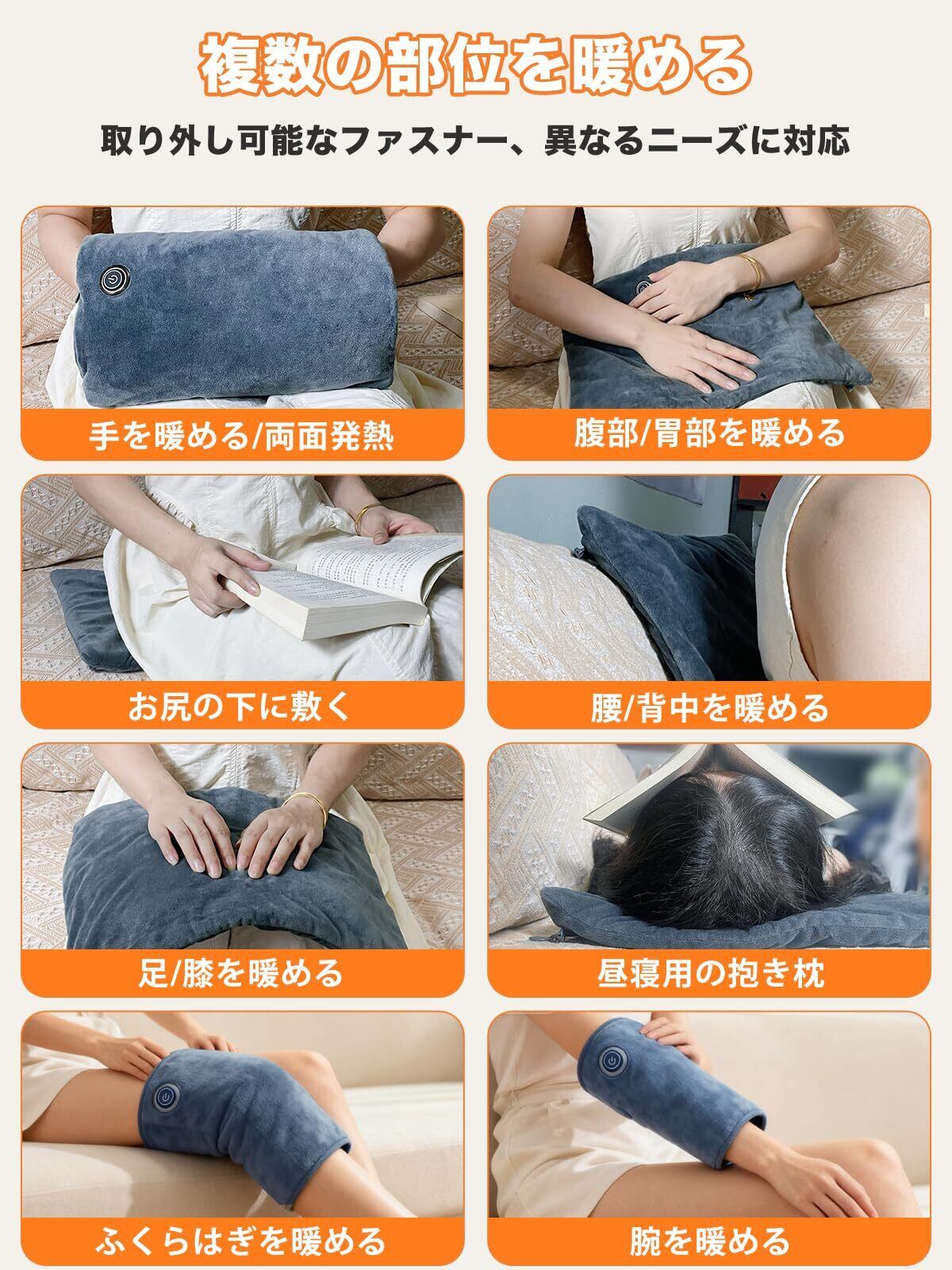 複数の部位を暖める

取り外し可能なファスナー、異なるニーズに対応

手を暖める/両面発熱

腹部/胃部を暖める

お尻の下に敷く

腰/背中を暖める

足/膝を暖める

昼寝用の抱き枕

ふくらはぎを暖める

腕を暖める