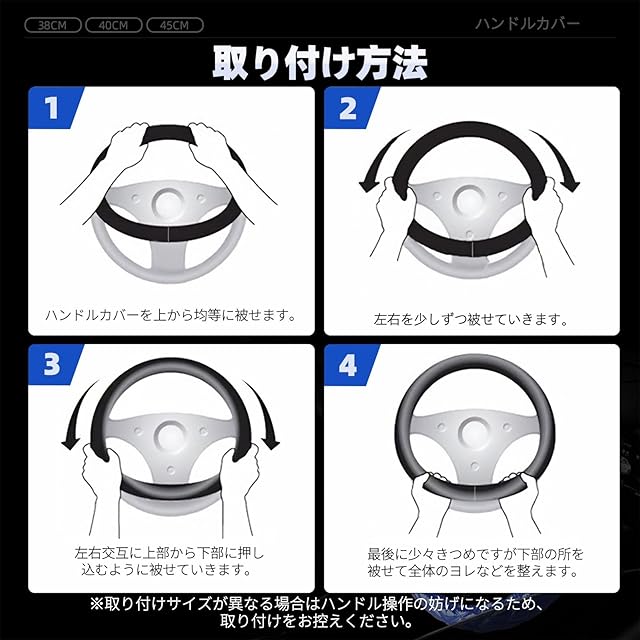 38CM 40CM 45CM

ハンドルカバー

取り付け方法

1

ハンドルカバーを上から均等に被せます。

2

左右を少しずつ被せていきます。

3

左右交互に上部から下部に押し込むように被せていきます。

4

最後に少々きつめですが下部の所を被せて全体のヨレなどを整えます。

※取り付けサイズが異なる場合はハンドル操作の妨げになるため、取り付けをお控えください。