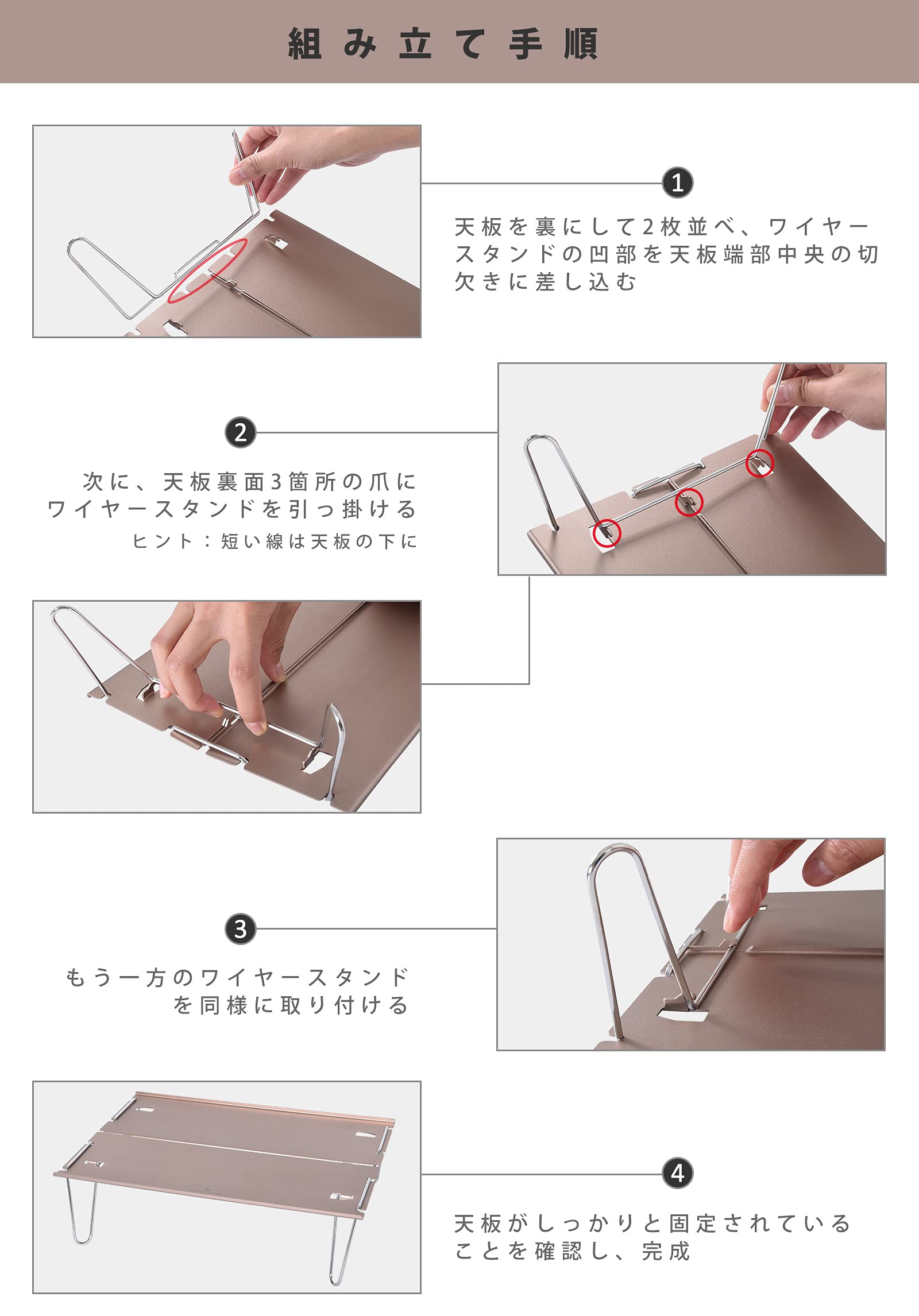 組み立て手順

1
天板を裏にして2枚並べ、ワイヤースタンドの凹部を天板端部中央の切欠きに差し込む

2
次に、天板裏面3箇所の爪にワイヤースタンドを引っ掛ける
ヒント：短い線は天板の下に

3
もう一方のワイヤースタンドを同様に取り付ける

4
天板がしっかりと固定されていることを確認し、完成