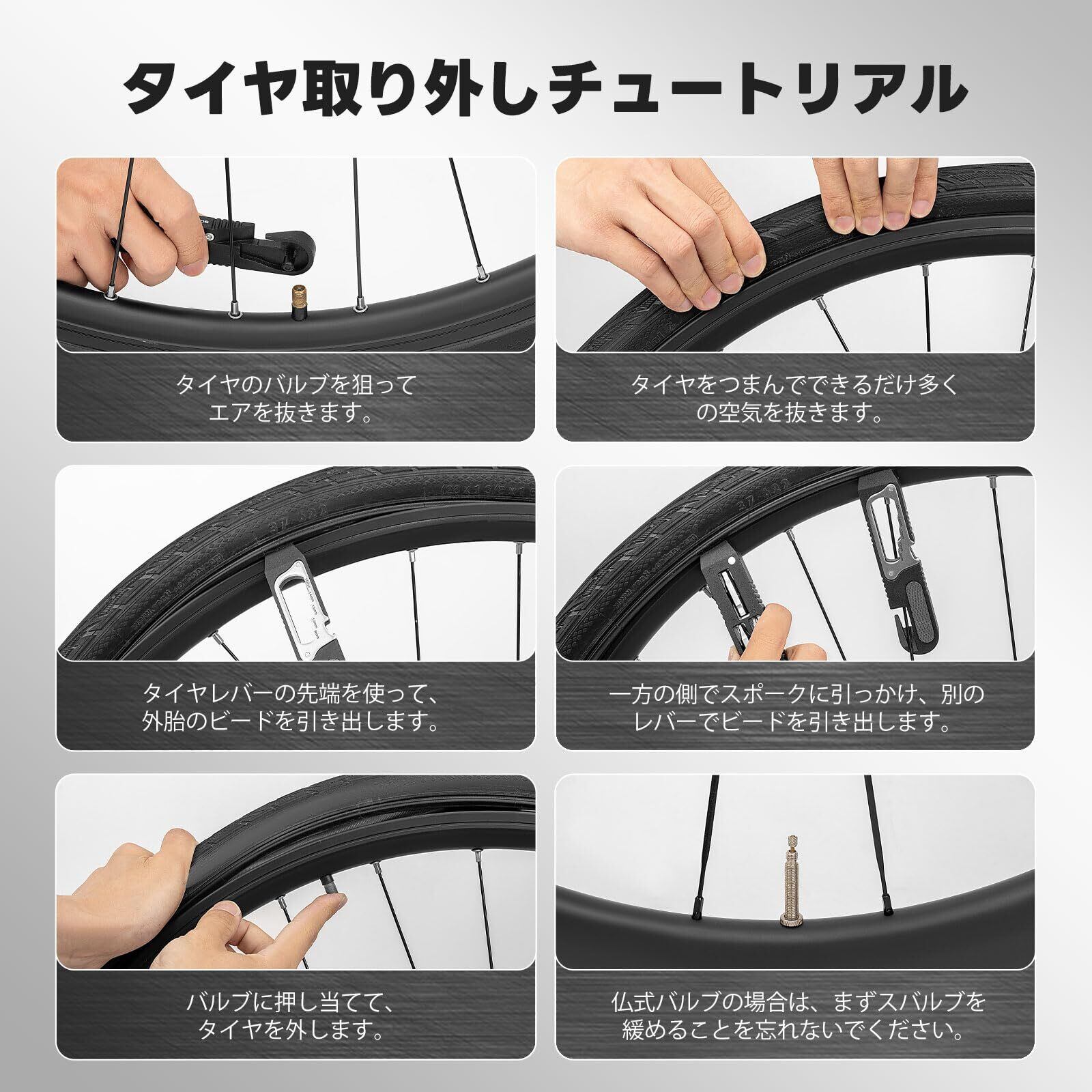 タイヤ取り外しチュートリアル

タイヤのバルブを狙ってエアを抜きます。

タイヤをつまんでできるだけ多くの空気を抜きます。

タイヤレバーの先端を使って、外胎のビードを引き出します。

一方の側でスポークに引っかけ、別のレバーでビードを引き出します。

バルブに押し当てて、タイヤを外します。

仏式バルブの場合は、まずスバルブを緩めることを忘れないでください。