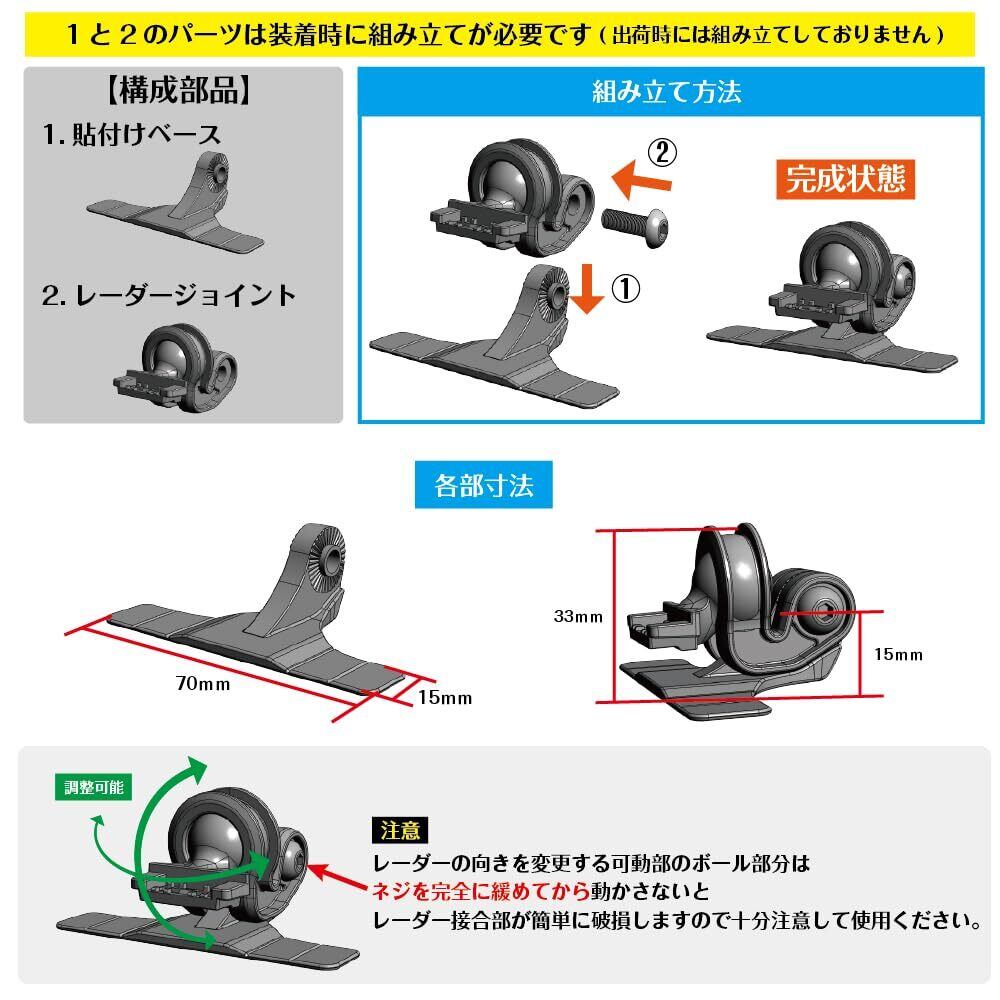 1と2のパーツは装着時に組み立てが必要です（出荷時には組み立てしておりません）

【構成部品】
1. 貼付けベース
2. レーダージョイント

組み立て方法
②
①
完成状態

各部寸法
70mm
15mm
33mm
15mm

調整可能

注意
レーダーの向きを変更する可動部のボール部分は
ネジを完全に緩めてから動かさないと
レーダー接合部が簡単に破損しますので十分注意して使用ください。