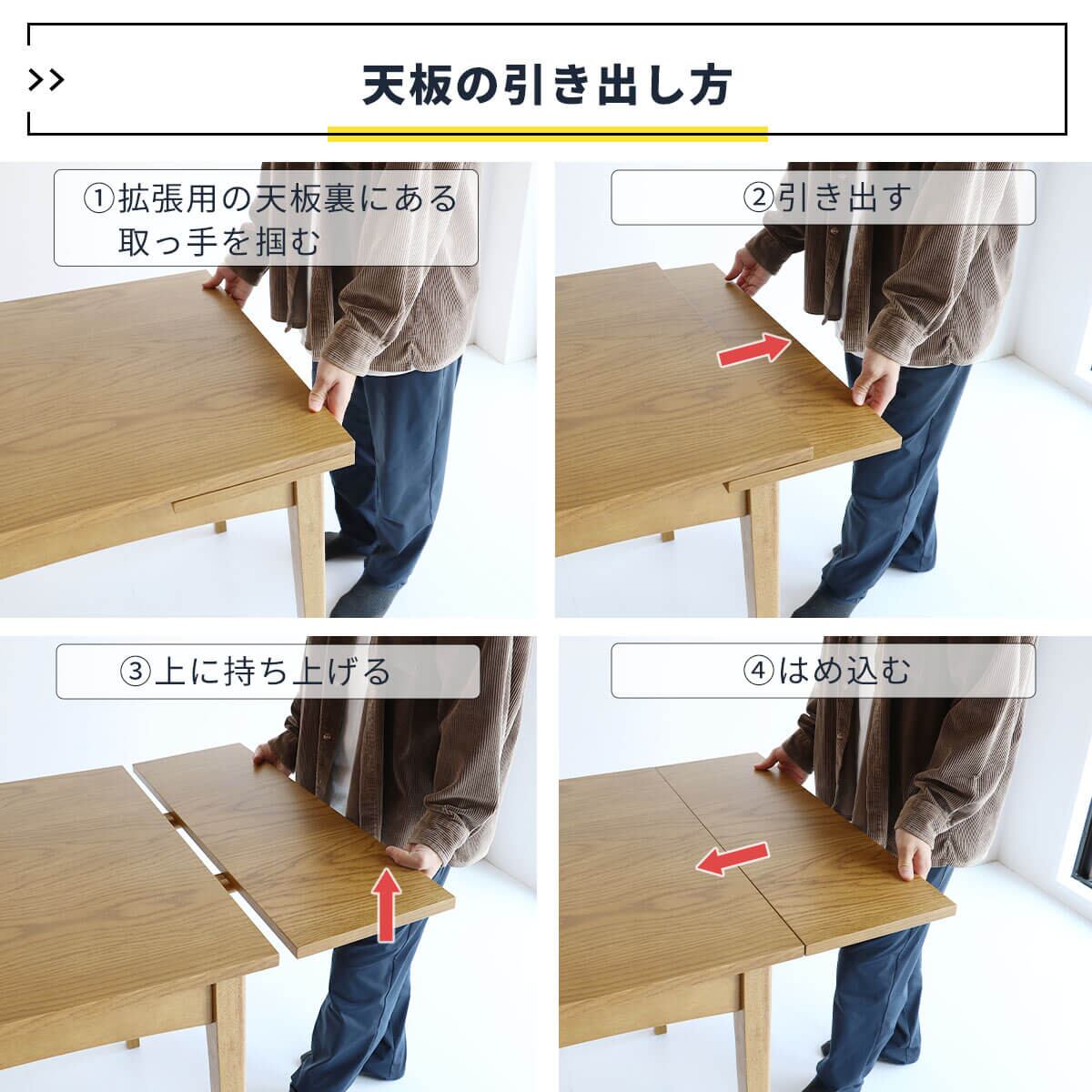 >>

天板の引き出し方

①拡張用の天板裏にある取っ手を掴む

②引き出す

③上に持ち上げる

④はめ込む