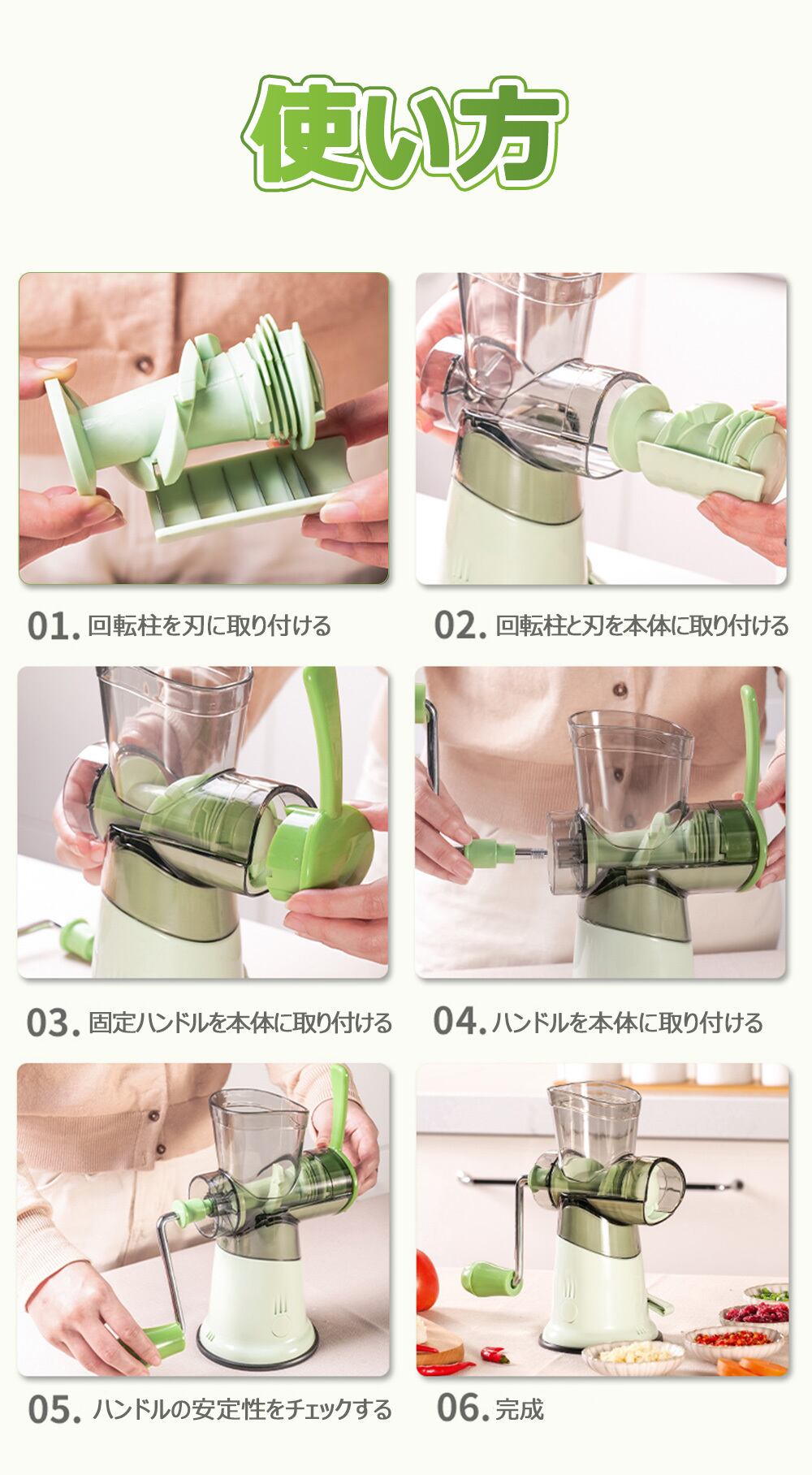 使い方

01. 回転柱を刃に取り付ける

02. 回転柱と刃を本体に取り付ける

03. 固定ハンドルを本体に取り付ける

04. ハンドルを本体に取り付ける

05. ハンドルの安定性をチェックする

06. 完成