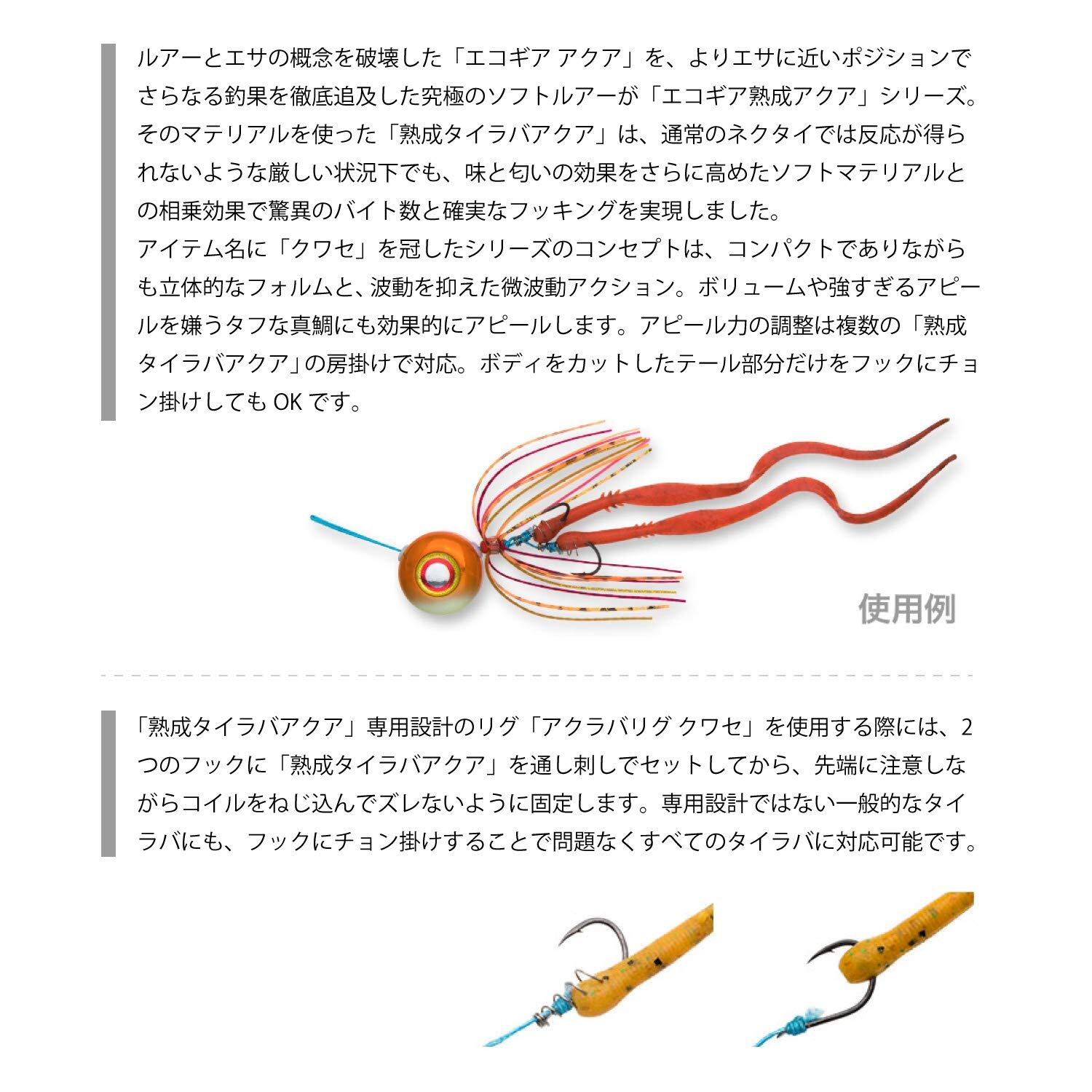 ルアーとエサの概念を破壊した「エコギア アクア」を、よりエサに近いポジションでさらなる釣果を徹底追及した究極のソフトルアーが「エコギア熟成アクア」シリーズ。そのマテリアルを使った「熟成タイラバアクア」は、通常のネクタイでは反応が得られないような厳しい状況下でも、味と匂いの効果をさらに高めたソフトマテリアルとの相乗効果で驚異のバイト数と確実なフッキングを実現しました。
アイテム名に「クワセ」を冠したシリーズのコンセプトは、コンパクトでありながらも立体的なフォルムと、波動を抑えた微波動アクション。ボリュームや強すぎるアピールを嫌うタフな真鯛にも効果的にアピールします。アピール力の調整は複数の「熟成タイラバアクア」の房掛けで対応。ボディをカットしたテール部分だけをフックにチョン掛けしても OK です。

使用例

「熟成タイラバアクア」専用設計のリグ「アクラバリグ クワセ」を使用する際には、2つのフックに「熟成タイラバアクア」を通し刺しでセットしてから、先端に注意しながらコイルをねじ込んでズレないように固定します。専用設計ではない一般的なタイラバにも、フックにチョン掛けすることで問題なくすべてのタイラバに対応可能です。