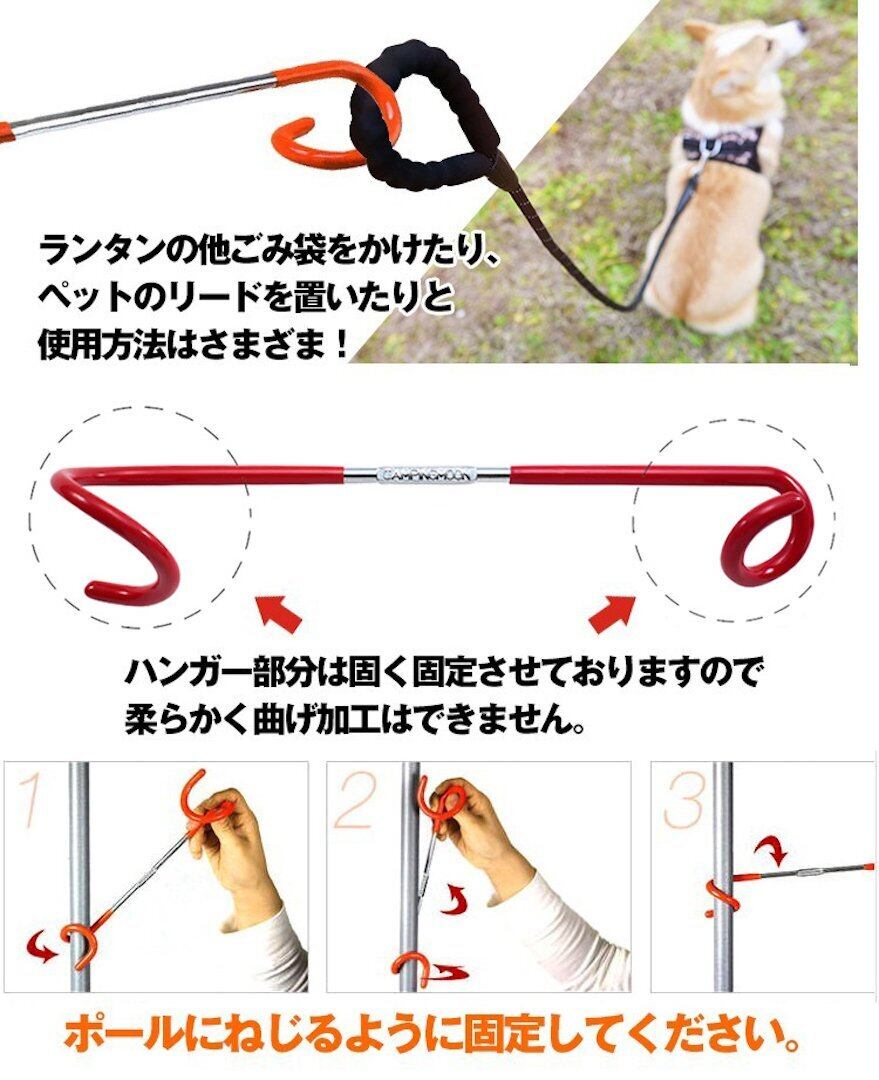 ランタンの他ごみ袋をかけたり、
ペットのリードを置いたりと
使用方法はさまざま！

CAMPINGMOON

ハンガー部分は固く固定させておりますので
柔らかく曲げ加工はできません。

1

2

3

ポールにねじるように固定してください。