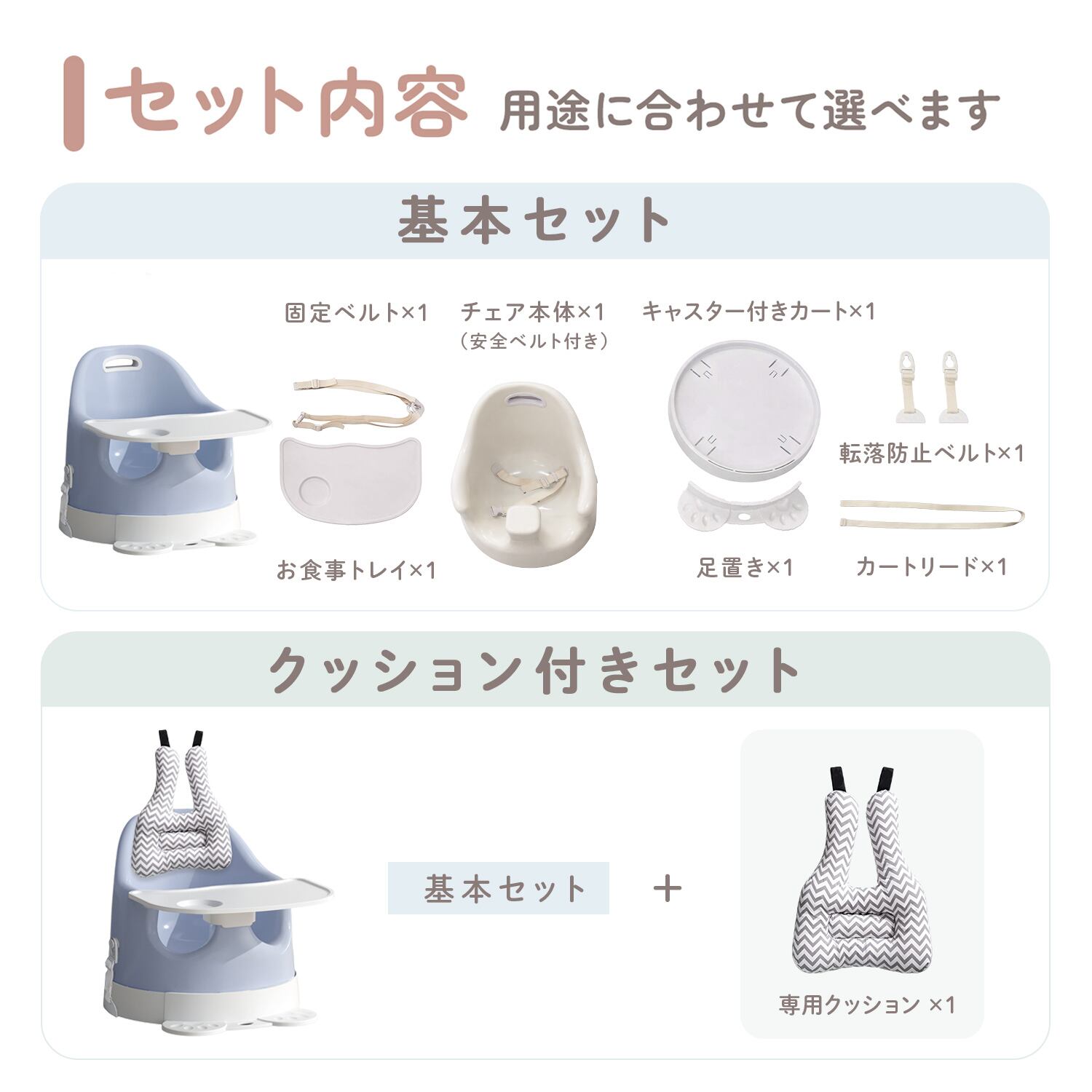 セット内容 用途に合わせて選べます

基本セット

固定ベルト×1

チェア本体×1
（安全ベルト付き）

キャスター付きカート×1

転落防止ベルト×1

お食事トレイ×1

足置き×1

カートリード×1

クッション付きセット

基本セット

＋

専用クッション ×1