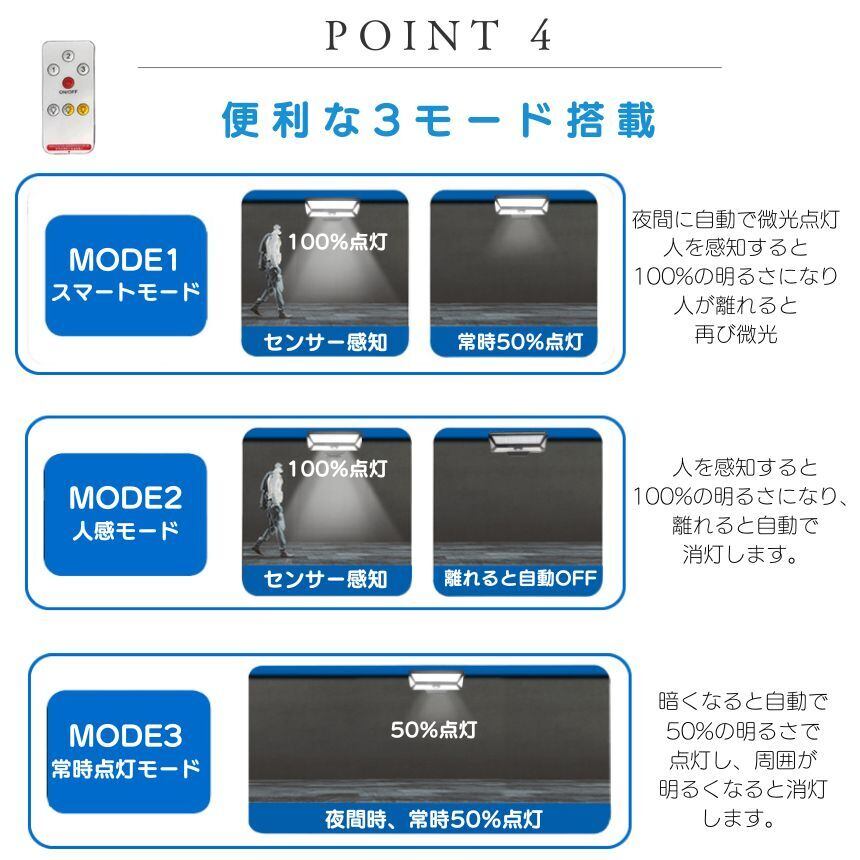 1
2
3
ON/OFF

POINT 4

便利な3モード搭載

MODE1
スマートモード

100%点灯

センサー感知

常時50%点灯

夜間に自動で微光点灯
人を感知すると
100%の明るさになり
人が離れると
再び微光

MODE2
人感モード

100%点灯

センサー感知

離れると自動OFF

人を感知すると
100%の明るさになり、
離れると自動で
消灯します。

MODE3
常時点灯モード

50%点灯

夜間時、常時50%点灯

暗くなると自動で
50%の明るさで
点灯し、周囲が
明るくなると消灯
します。