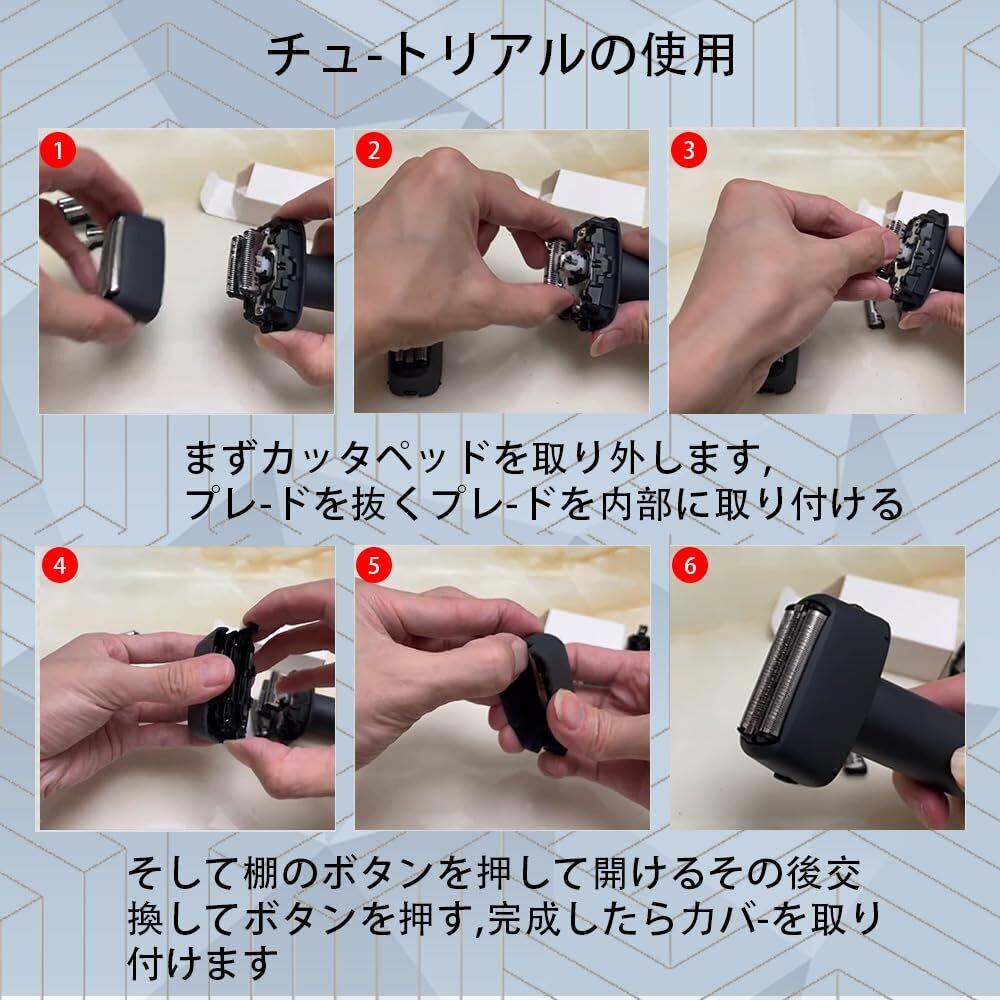 チュ-トリアルの使用

1

2

3

まずカッタペッドを取り外します,
プレ-ドを抜くプレ-ドを内部に取り付ける

4

5

6

そして棚のボタンを押して開けるその後交換してボタンを押す,完成したらカバ-を取り付けます