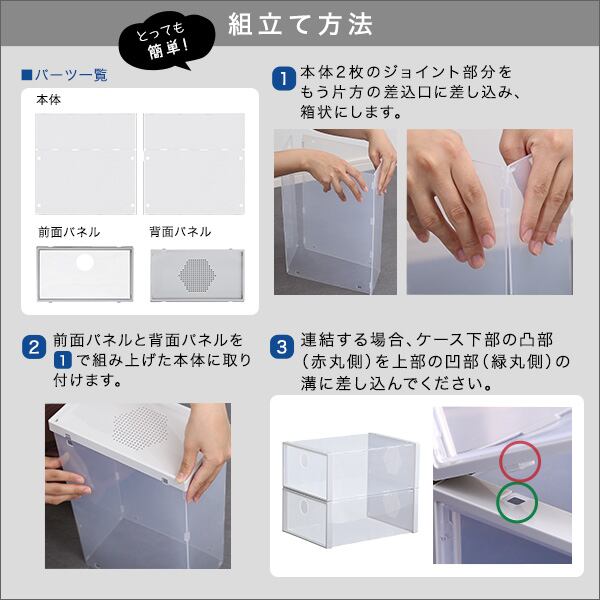 組立て方法

とっても簡単!

■パーツ一覧

本体

前面パネル

背面パネル

1 本体2枚のジョイント部分をもう片方の差込口に差し込み、箱状にします。

2 前面パネルと背面パネルを 1 で組み上げた本体に取り付けます。

3 連結する場合、ケース下部の凸部(赤丸側)を上部の凹部(緑丸側)の溝に差し込んでください。