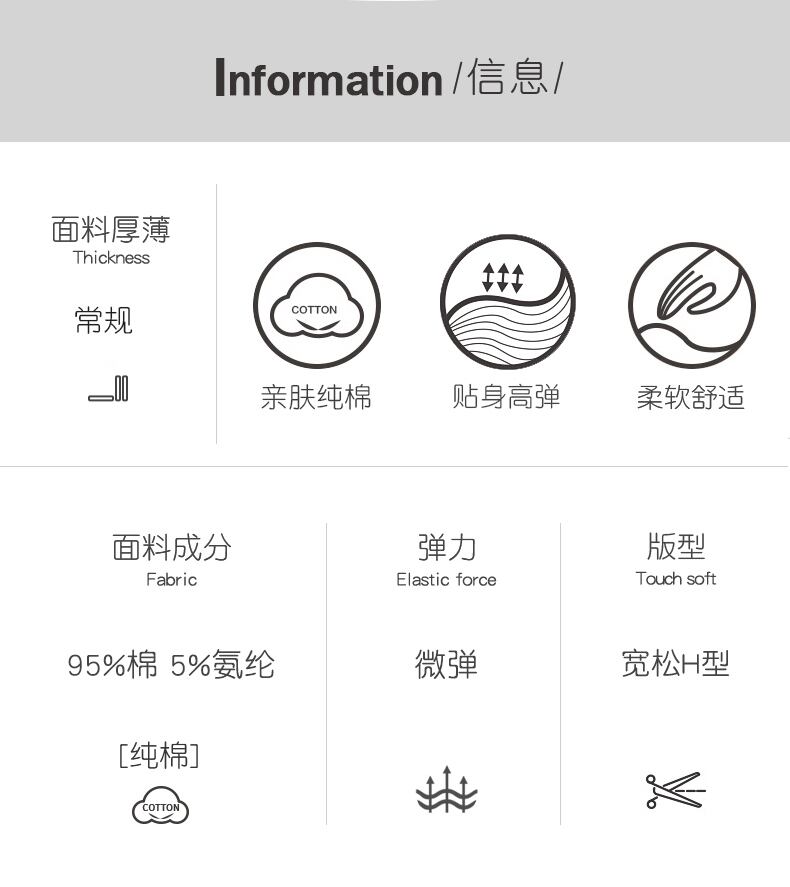 Information /信息/

面料厚薄
Thickness

常规

COTTON

亲肤纯棉

贴身高弹

柔软舒适

面料成分
Fabric

95%棉 5%氨纶

[纯棉]

COTTON

弹力
Elastic force

微弹

版型
Touch soft

宽松H型