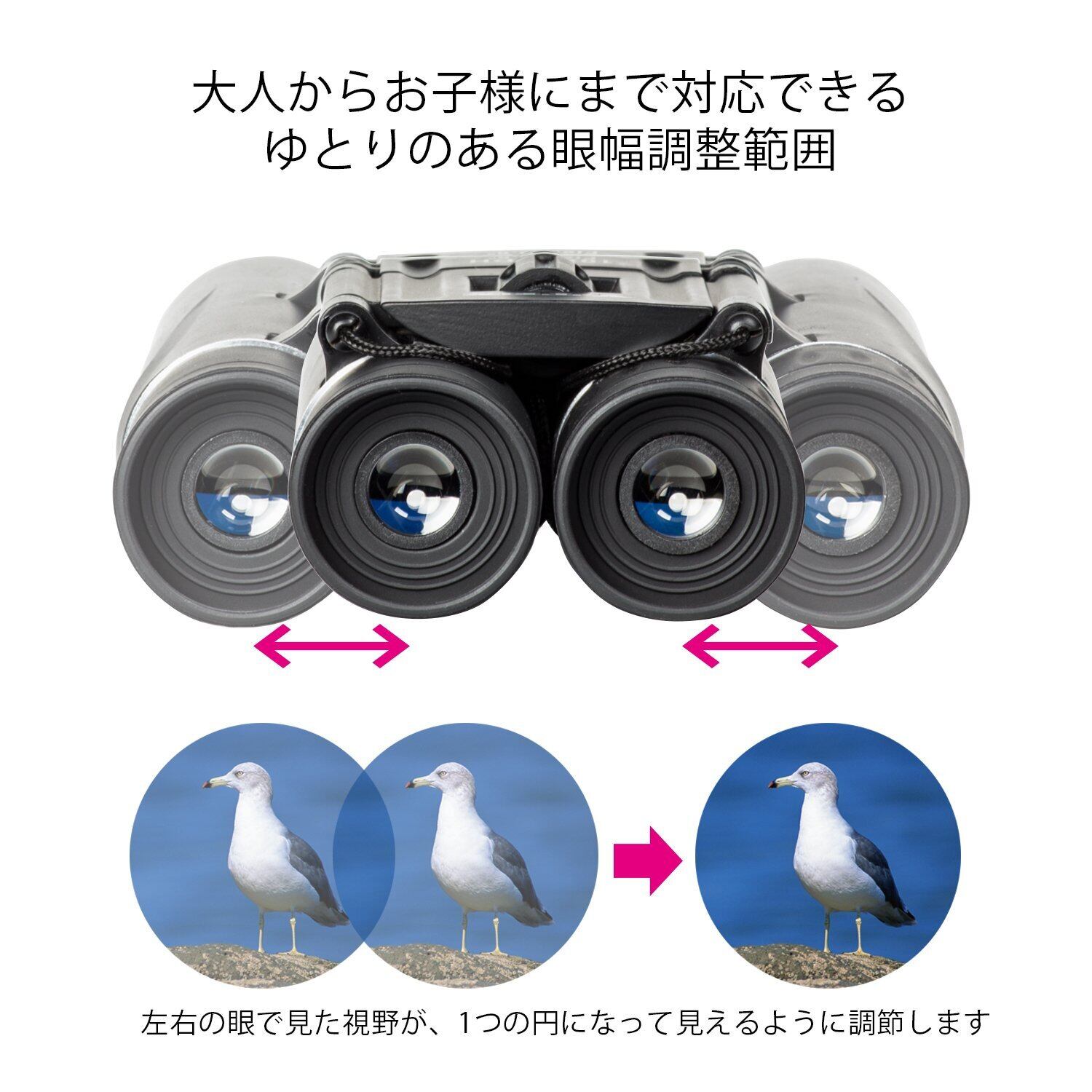 大人からお子様にまで対応できる
ゆとりのある眼幅調整範囲

左右の眼で見た視野が、1つの円になって見えるように調節します