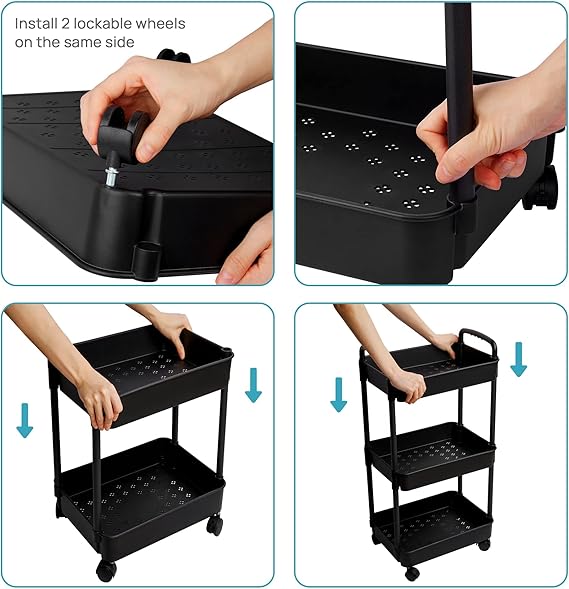 Install 2 lockable wheels on the same side