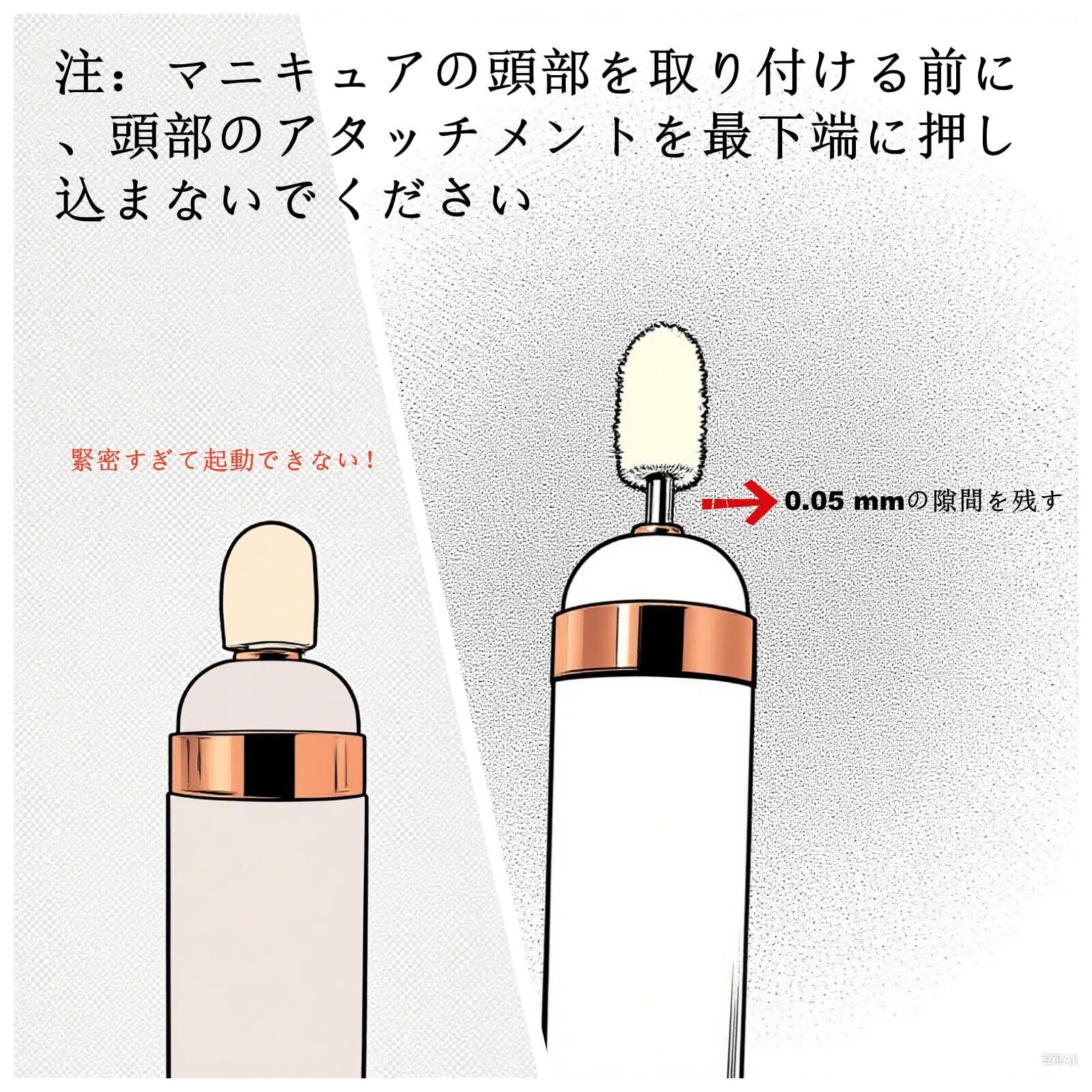 注：マニキュアの頭部を取り付ける前に、頭部のアタッチメントを最下端に押し込まないでください

緊密すぎて起動できない！

0.05 mmの隙間を残す

豆包AI