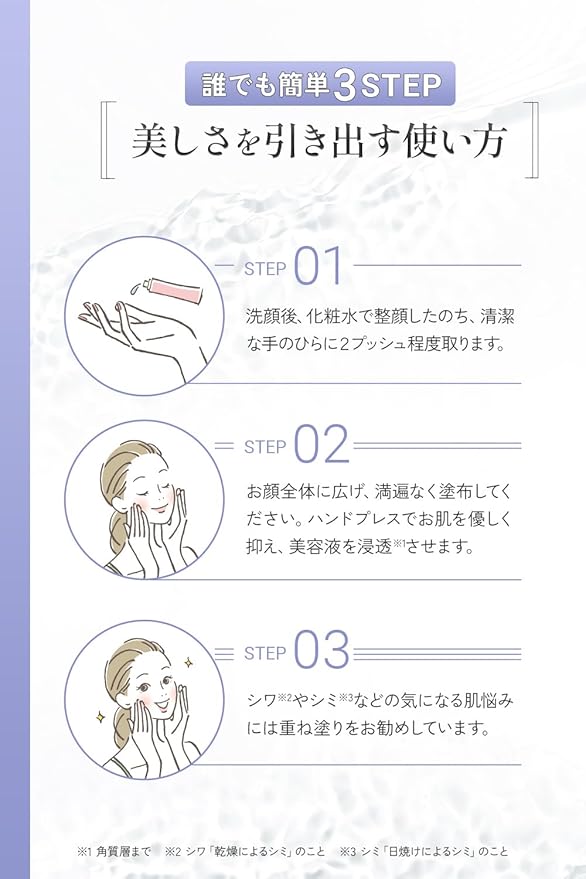 誰でも簡単3STEP

美しさを引き出す使い方

STEP 01

洗顔後、化粧水で整顔したのち、清潔な手のひらに2プッシュ程度取ります。

STEP 02

お顔全体に広げ、満遍なく塗布してください。ハンドプレスでお肌を優しく抑え、美容液を浸透※1させます。

STEP 03

シワ※2やシミ※3などの気になる肌悩みには重ね塗りをお勧めしています。

※1 角質層まで　※2 シワ「乾燥によるシミ」のこと　※3 シミ「日焼けによるシミ」のこと