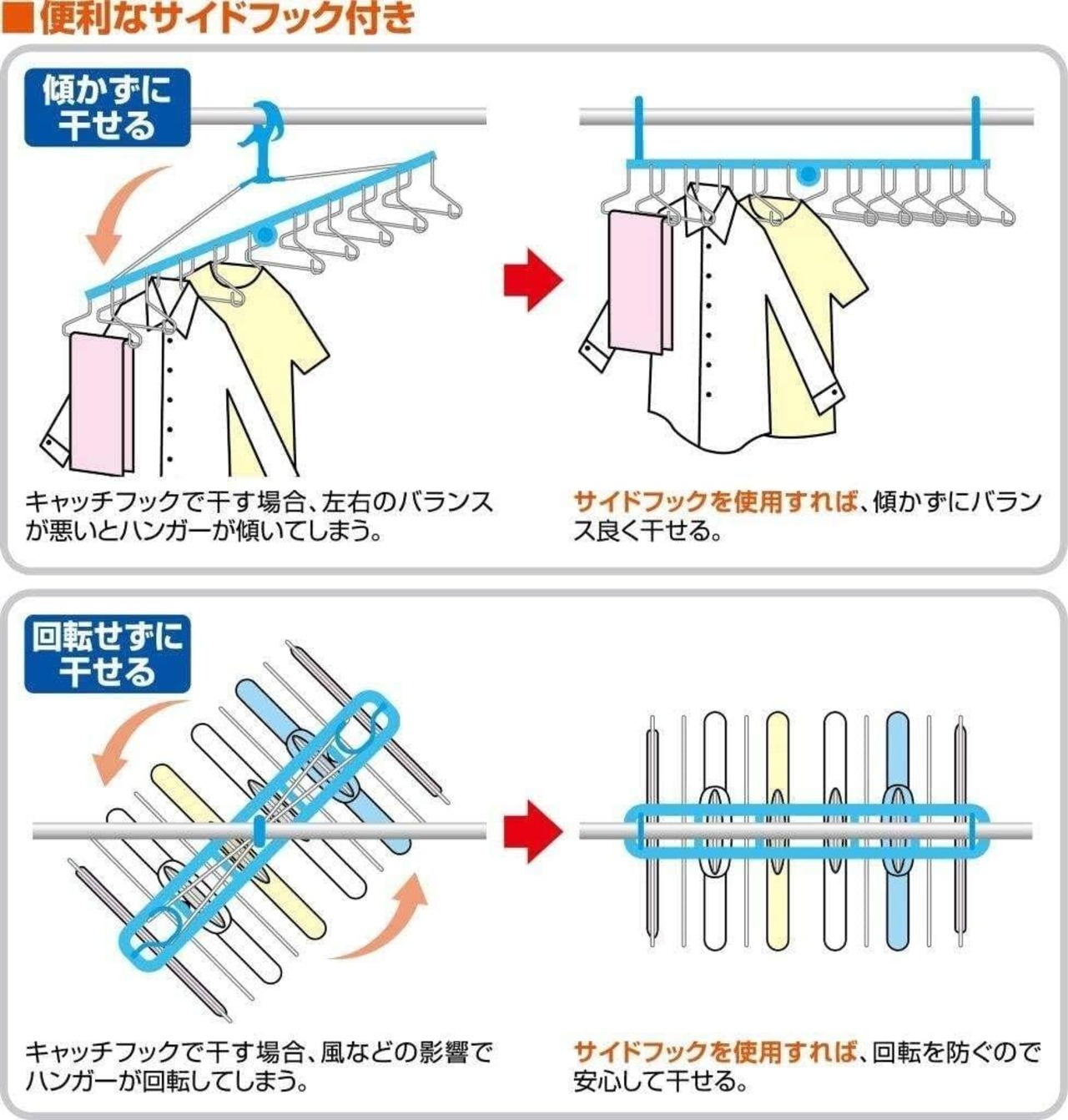 ■便利なサイドフック付き

傾かずに干せる

キャッチフックで干す場合、左右のバランスが悪いとハンガーが傾いてしまう。

サイドフックを使用すれば、傾かずにバランス良く干せる。

回転せずに干せる

キャッチフックで干す場合、風などの影響でハンガーが回転してしまう。

サイドフックを使用すれば、回転を防ぐので安心して干せる。