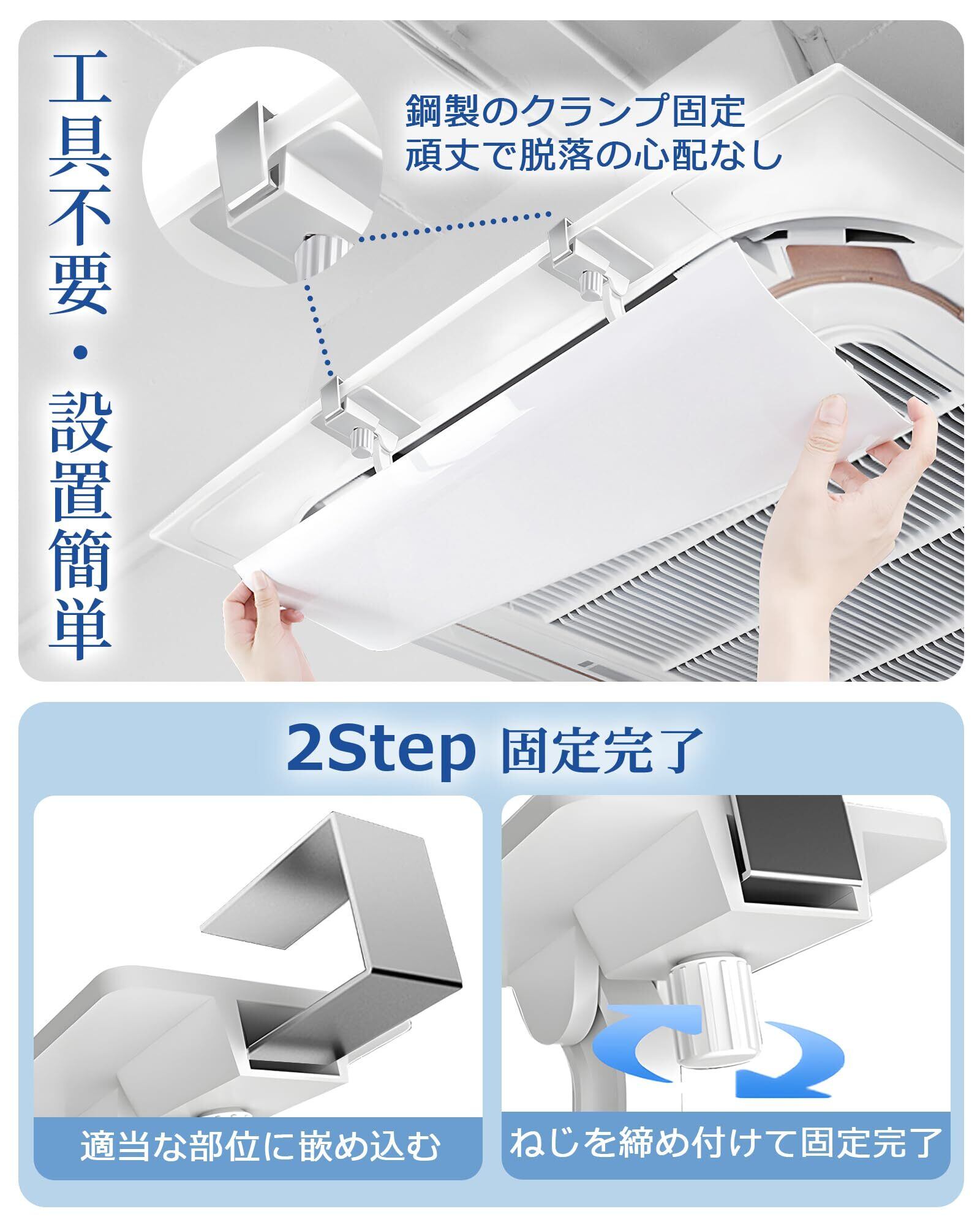 工具不要・設置簡単

鋼製のクランプ固定
頑丈で脱落の心配なし

2Step 固定完了

適当な部位に嵌め込む

ねじを締め付けて固定完了