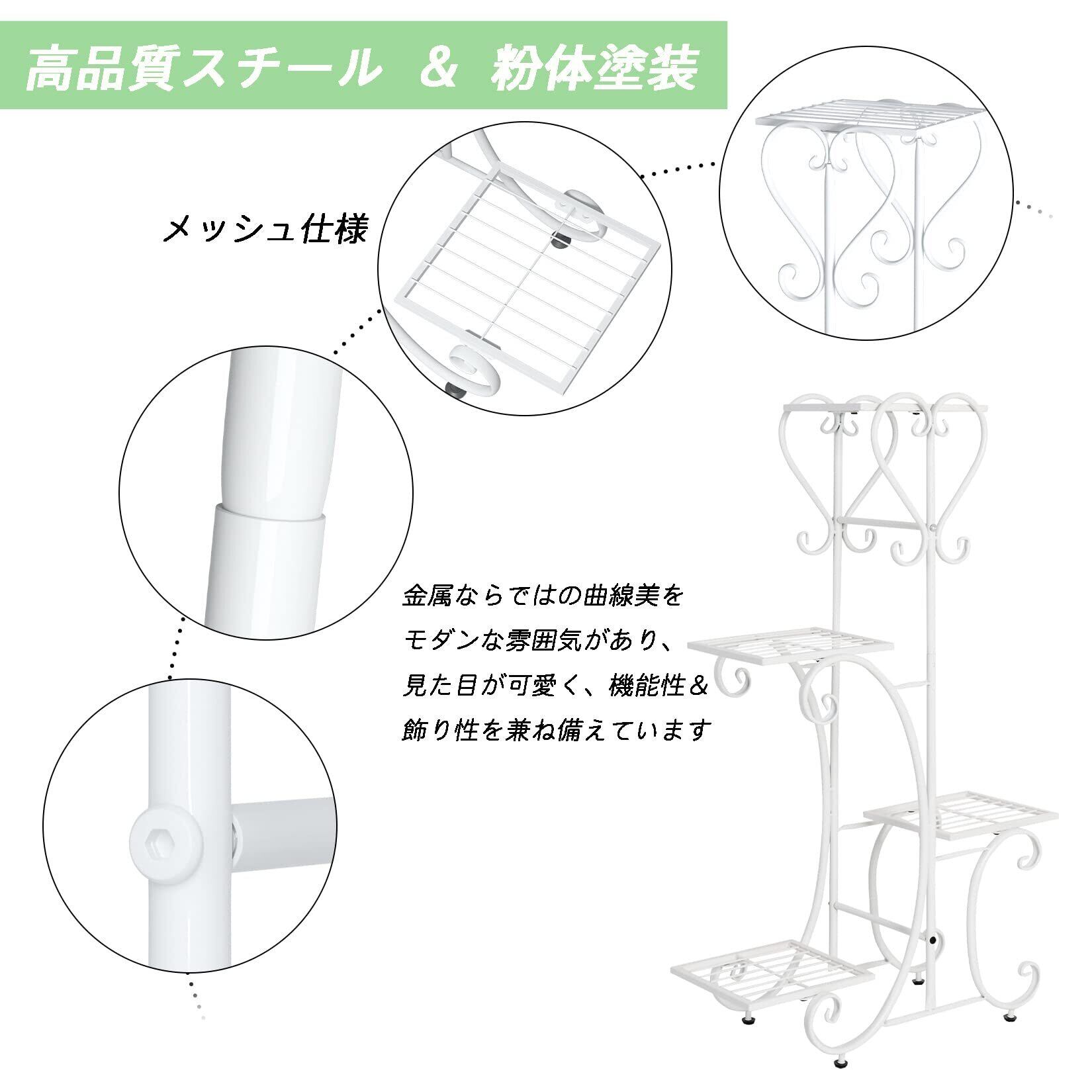 高品質スチール ＆ 粉体塗装

メッシュ仕様

金属ならではの曲線美を
モダンな雰囲気があり、
見た目が可愛く、機能性＆
飾り性を兼ね備えています