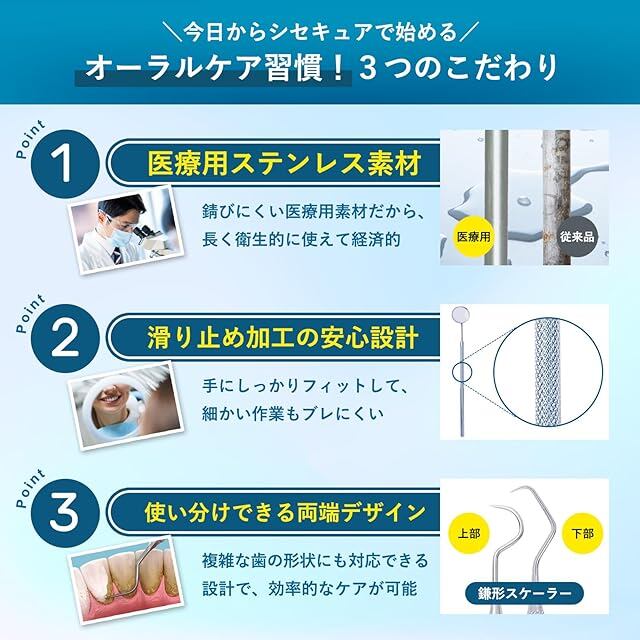 ＼今日からシセキュアで始める／

オーラルケア習慣！３つのこだわり

Point 1

医療用ステンレス素材

錆びにくい医療用素材だから、長く衛生的に使えて経済的

医療用

従来品

Point 2

滑り止め加工の安心設計

手にしっかりフィットして、細かい作業もブレにくい

Point 3

使い分けできる両端デザイン

複雑な歯の形状にも対応できる設計で、効率的なケアが可能

上部

下部

鎌形スケーラー