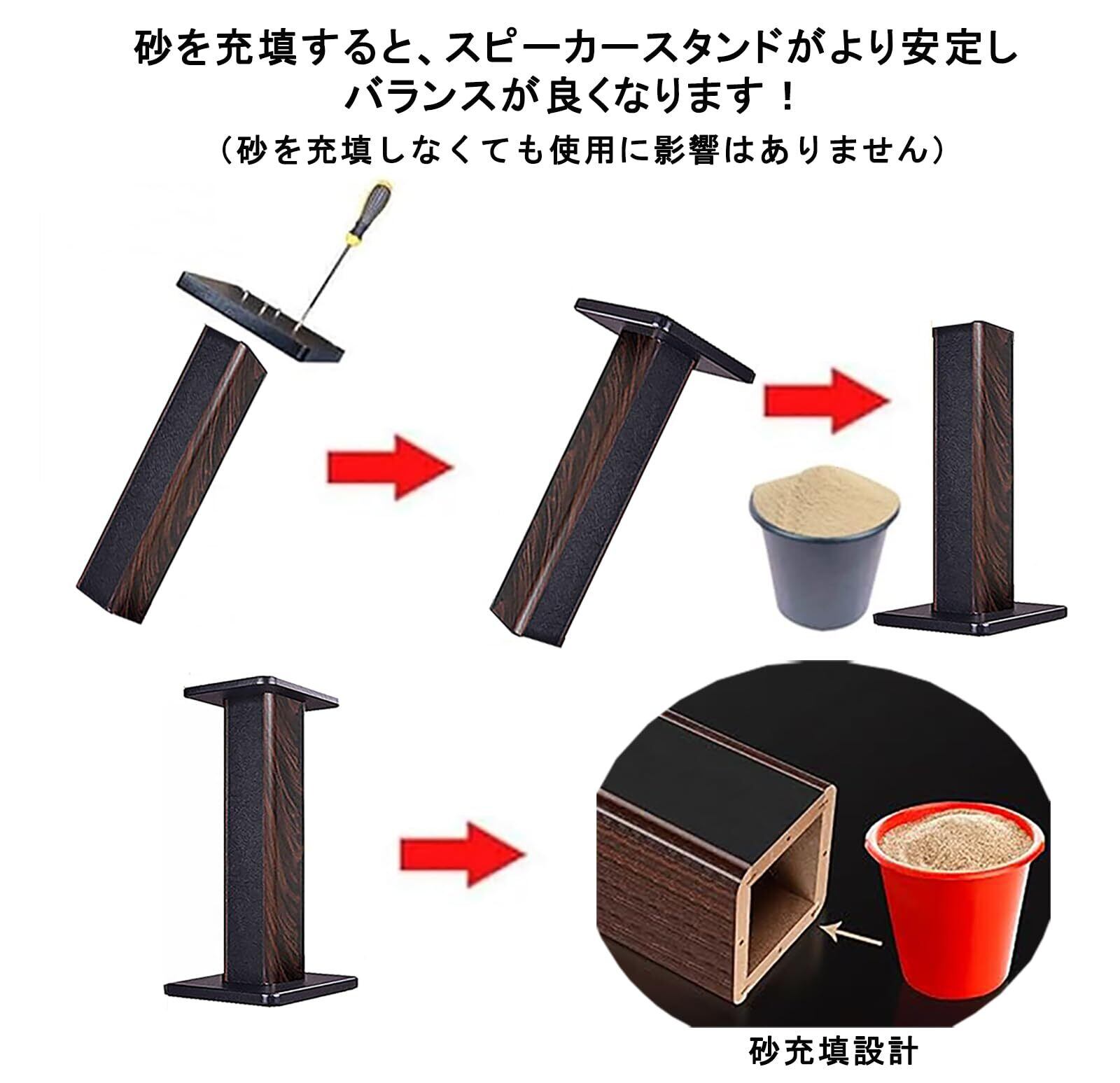 砂を充填すると、スピーカースタンドがより安定しバランスが良くなります！

（砂を充填しなくても使用に影響はありません）

砂充填設計