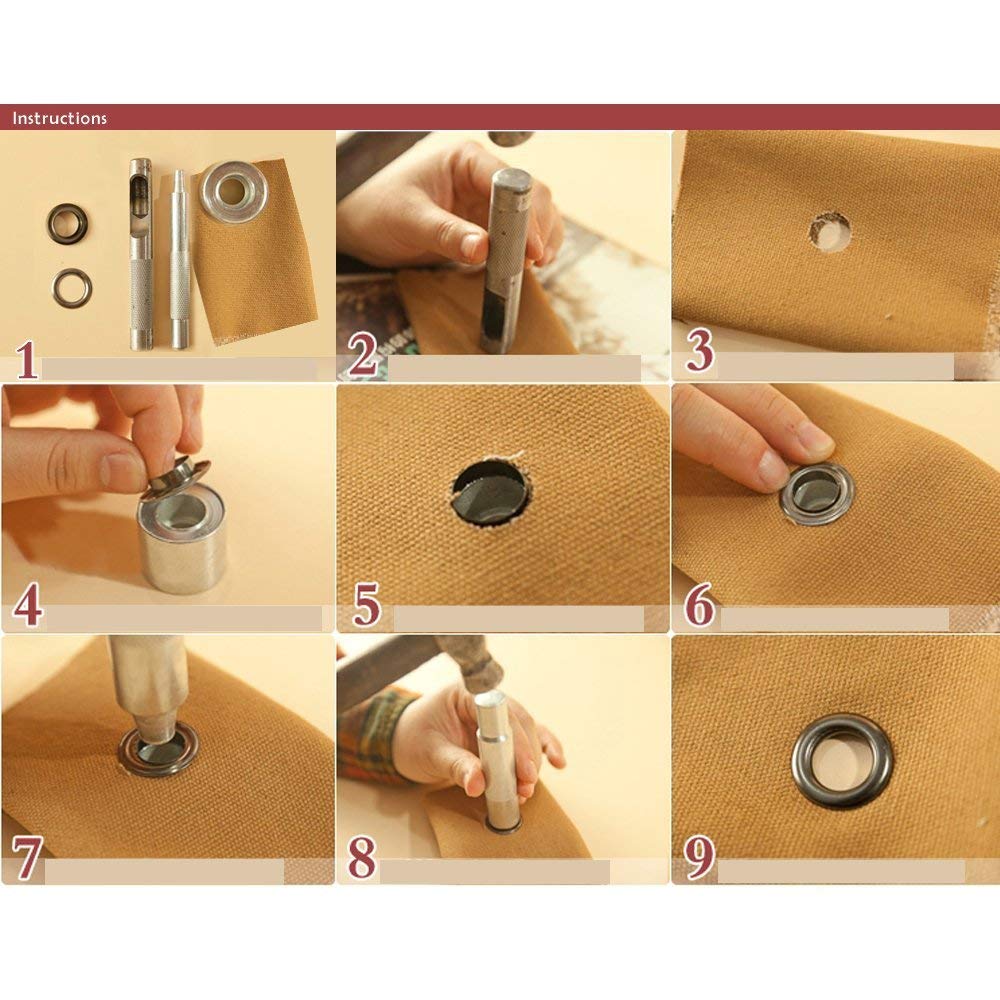 Instructions

1

2

3

4

5

6

7

8

9