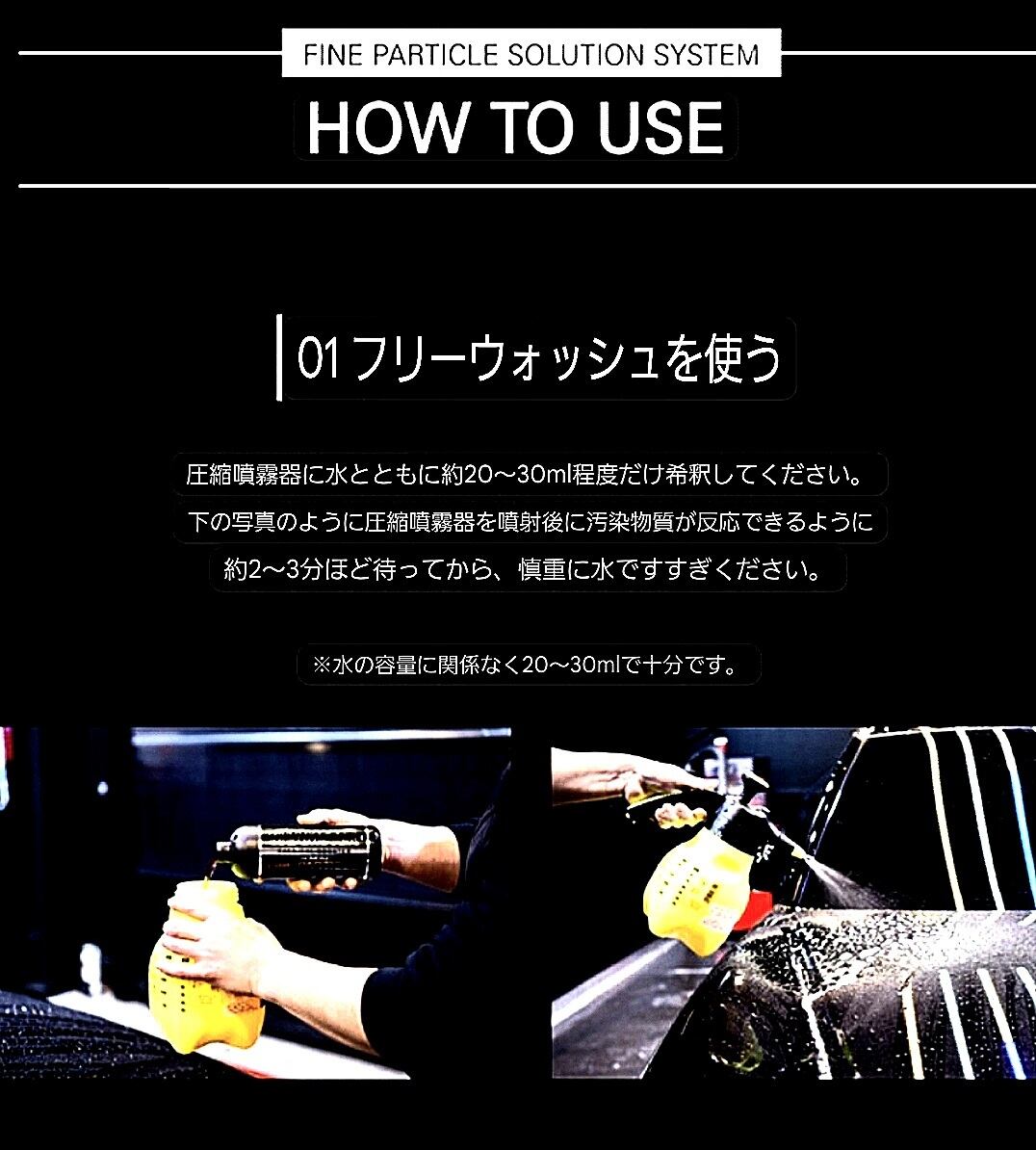 FINE PARTICLE SOLUTION SYSTEM

HOW TO USE

01 フリーウォッシュを使う

圧縮噴霧器に水とともに約20～30ml程度だけ希釈してください。
下の写真のように圧縮噴霧器を噴射後に汚染物質が反応できるように
約2～3分ほど待ってから、慎重に水ですすぎください。

※水の容量に関係なく20～30mlで十分です。