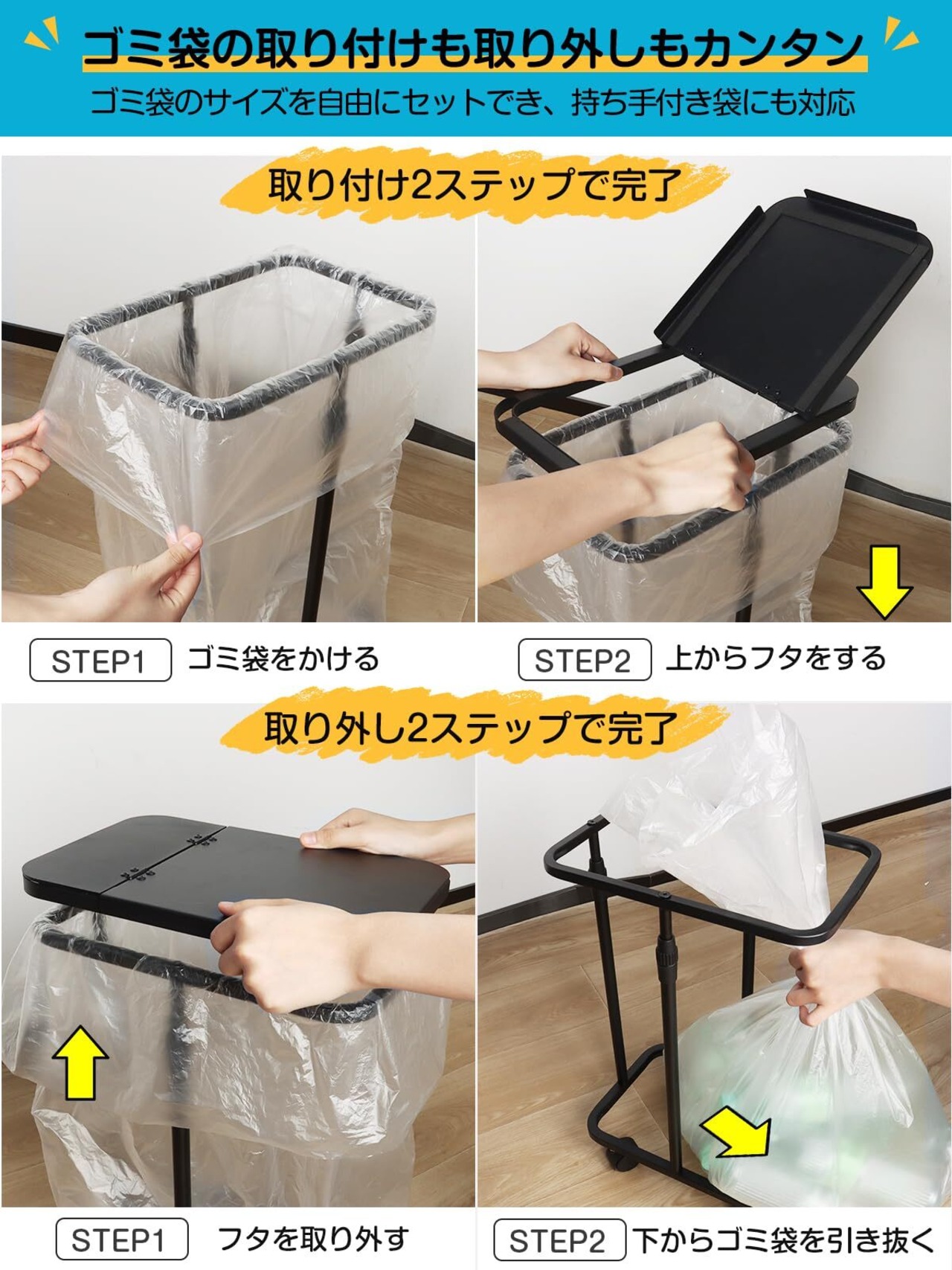 ゴミ袋の取り付けも取り外しもカンタン

ゴミ袋のサイズを自由にセットでき、持ち手付き袋にも対応

取り付け2ステップで完了

STEP1 ゴミ袋をかける

STEP2 上からフタをする

取り外し2ステップで完了

STEP1 フタを取り外す

STEP2 下からゴミ袋を引き抜く