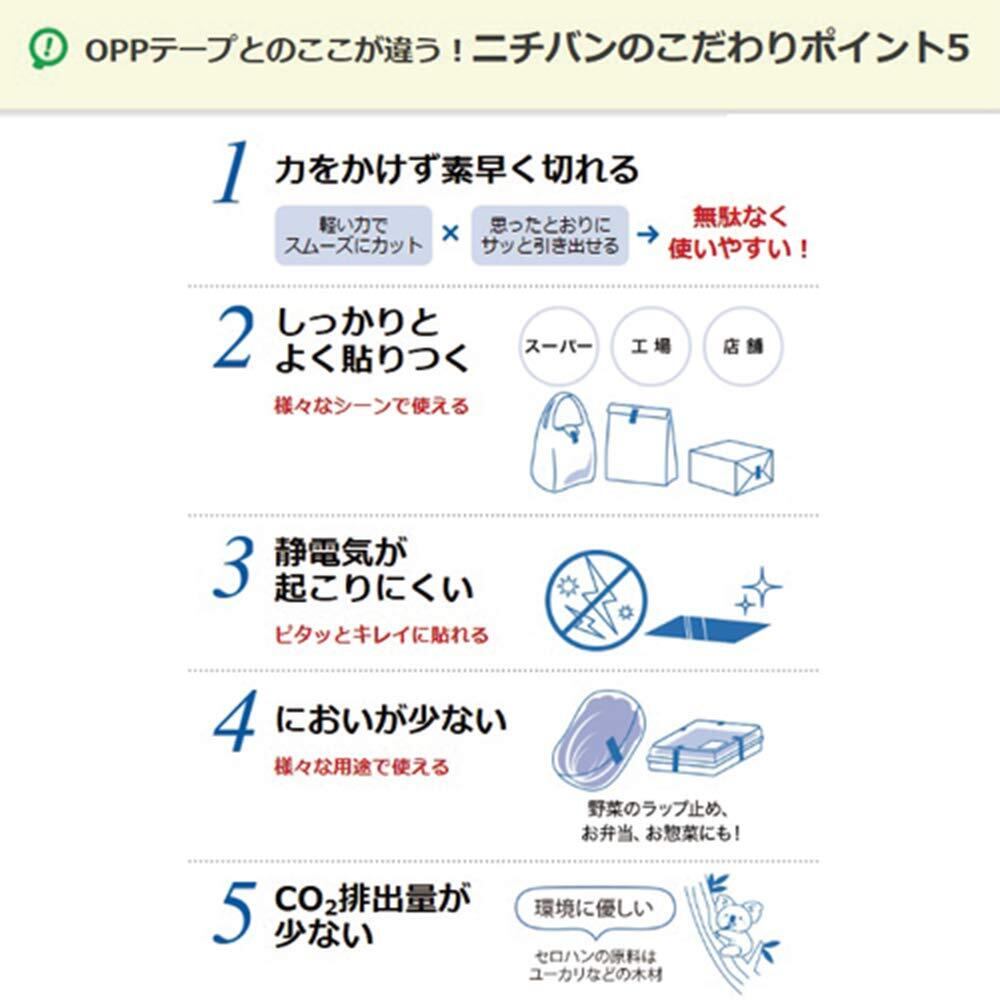 OPPテープとのここが違う！ニチバンのこだわりポイント5

1 力をかけず素早く切れる

軽い力でスムーズにカット × 思ったとおりにサッと引き出せる → 無駄なく使いやすい！

2 しっかりとよく貼りつく

様々なシーンで使える

スーパー 工場 店舗

3 静電気が起こりにくい

ピタッとキレイに貼れる

4 においが少ない

様々な用途で使える

野菜のラップ止め、お弁当、お惣菜にも！

5 $CO_2$排出量が少ない

環境に優しい

セロハンの原料はユーカリなどの木材