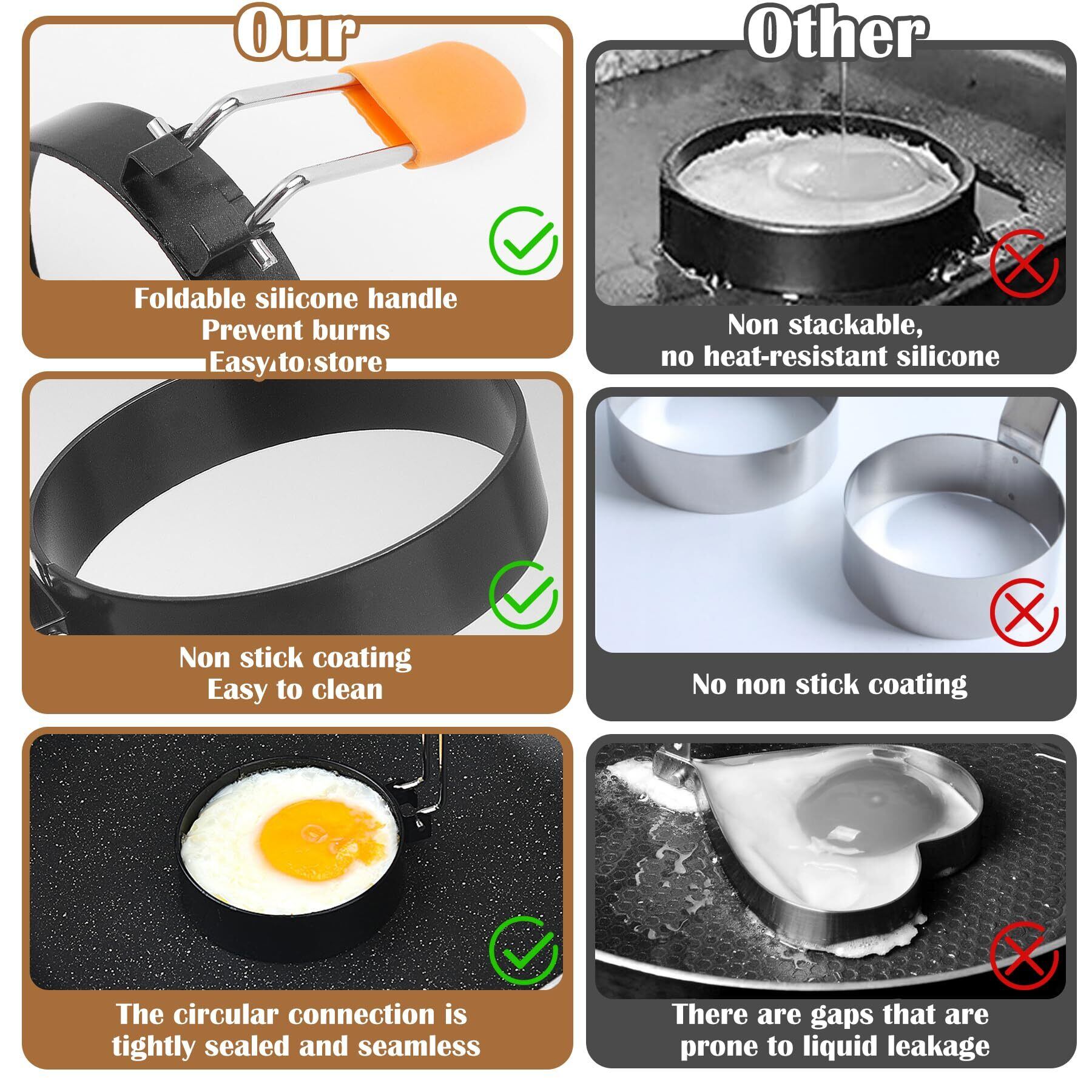 Our

Foldable silicone handle
Prevent burns
Easy to store

Non stick coating
Easy to clean

The circular connection is tightly sealed and seamless

Other

Non stackable, no heat-resistant silicone

No non stick coating

There are gaps that are prone to liquid leakage