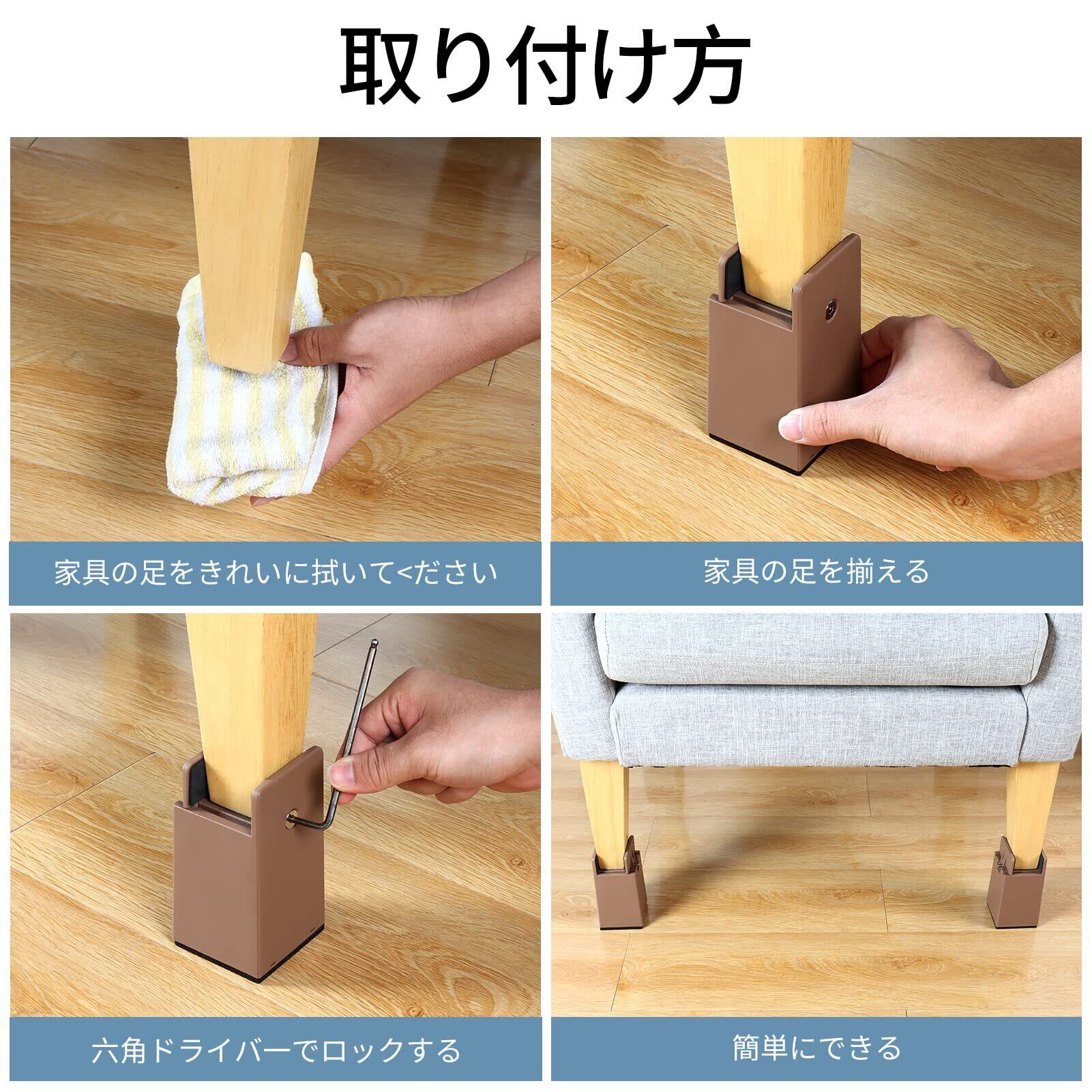 取り付け方

家具の足をきれいに拭いて<ださい

家具の足を揃える

六角ドライバーでロックする

簡単にできる