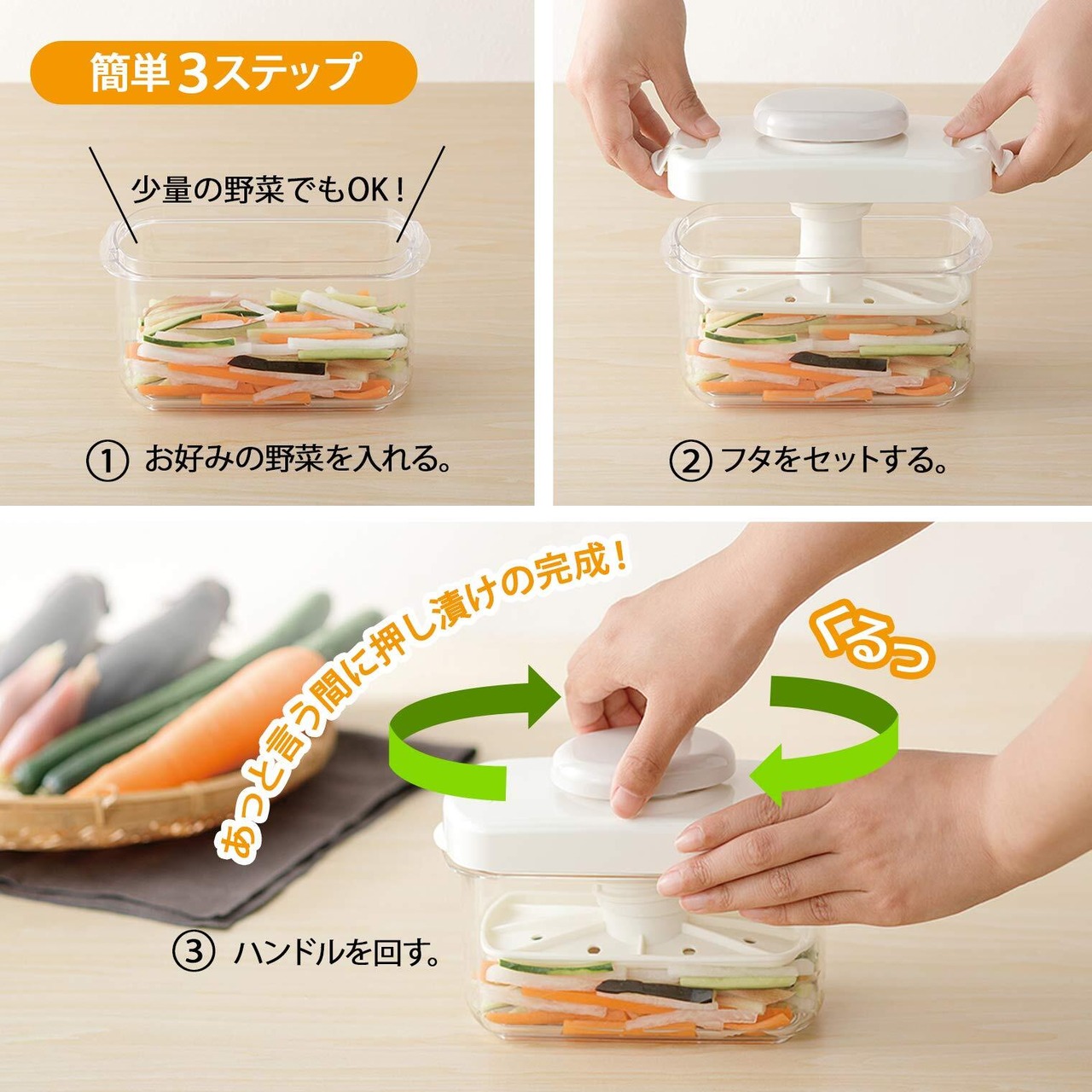 簡単3ステップ

少量の野菜でもOK！

① お好みの野菜を入れる。

② フタをセットする。

あっと言う間に押し漬けの完成！

くるっ

③ ハンドルを回す。