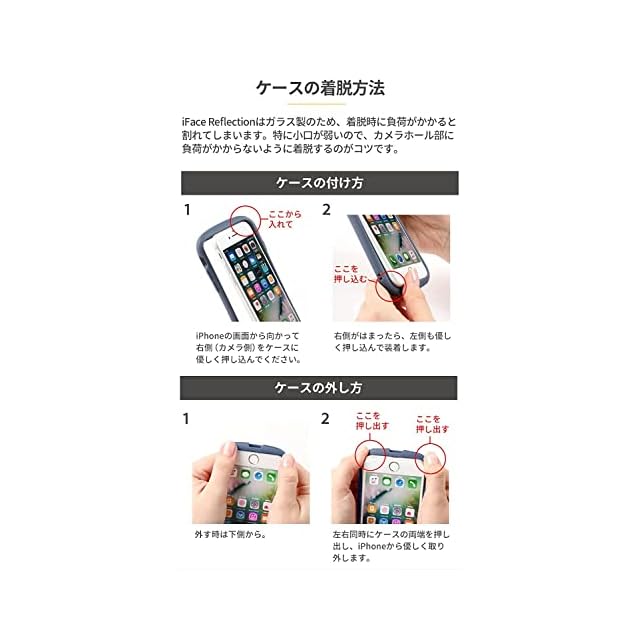 ケースの着脱方法

iFace Reflectionはガラス製のため、着脱時に負荷がかかると割れてしまいます。特に小口が弱いので、カメラホール部に負荷がかからないように着脱するのがコツです。

ケースの付け方

1

ここから入れて

iPhoneの画面から向かって右側（カメラ側）をケースに優しく押し込んでください。

2

ここを押し込む

右側がはまったら、左側も優しく押し込んで装着します。

ケースの外し方

1

外す時は下側から。

2

ここを押し出す

ここを押し出す

左右同時にケースの両端を押し出し、iPhoneから優しく取り外します。