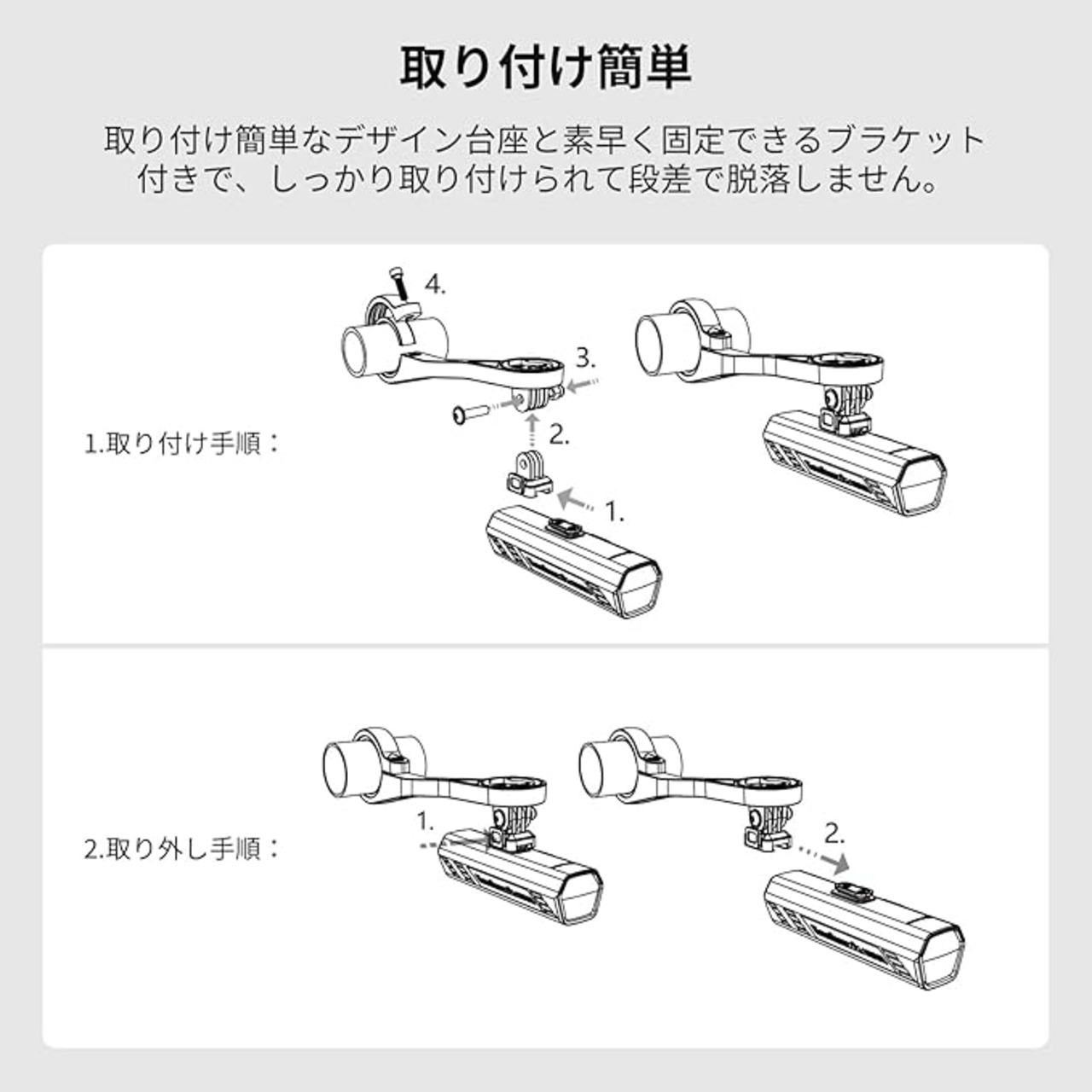 取り付け簡単

取り付け簡単なデザイン台座と素早く固定できるブラケット付きで、しっかり取り付けられて段差で脱落しません。

1.取り付け手順：

4.

3.

2.

1.

2.取り外し手順：

1.

2.