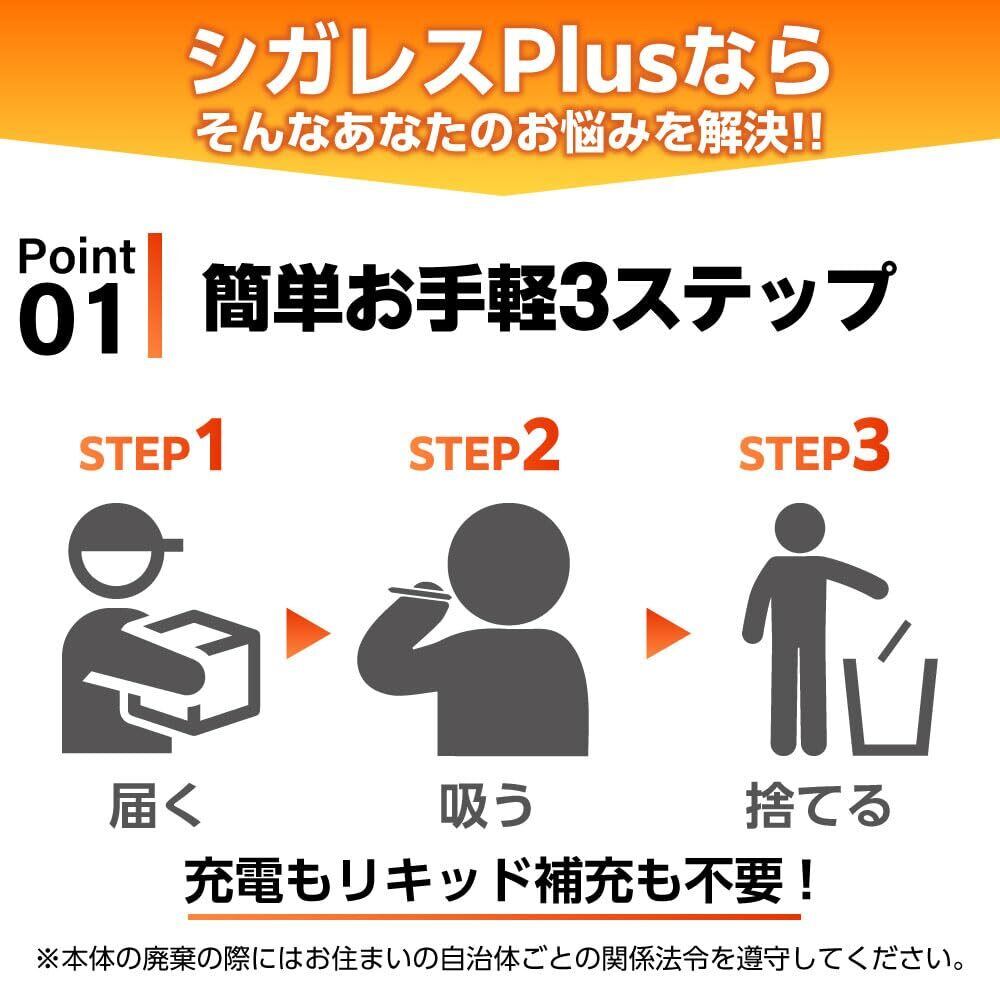 シガレスPlusなら
そんなあなたのお悩みを解決!!

Point 01
簡単お手軽3ステップ

STEP1
届く

STEP2
吸う

STEP3
捨てる

充電もリキッド補充も不要！

※本体の廃棄の際にはお住まいの自治体ごとの関係法令を遵守してください。