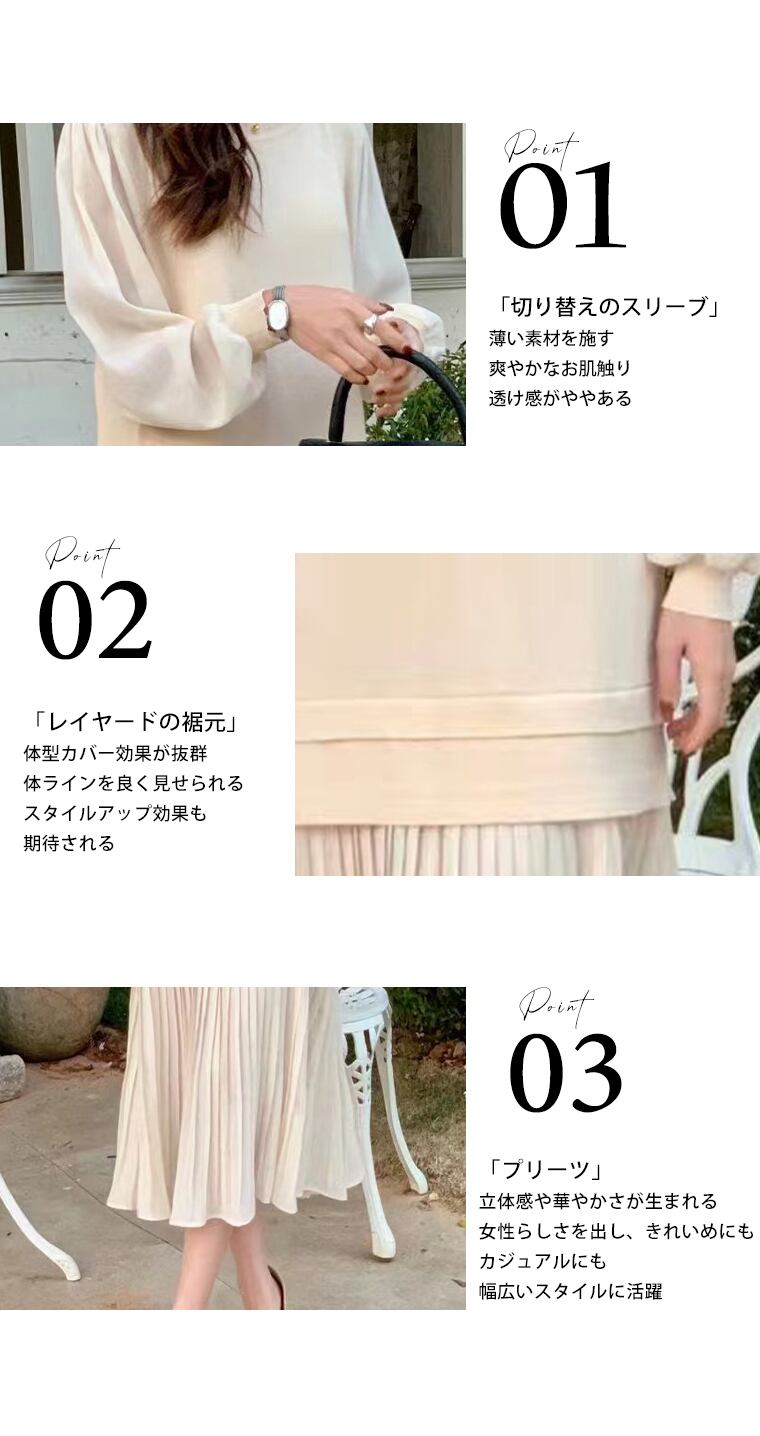 Point
01

「切り替えのスリーブ」
薄い素材を施す
爽やかなお肌触り
透け感がややある

Point
02

「レイヤードの裾元」
体型カバー効果が抜群
体ラインを良く見せられる
スタイルアップ効果も
期待される

Point
03

「プリーツ」
立体感や華やかさが生まれる
女性らしさを出し、きれいめにも
カジュアルにも
幅広いスタイルに活躍