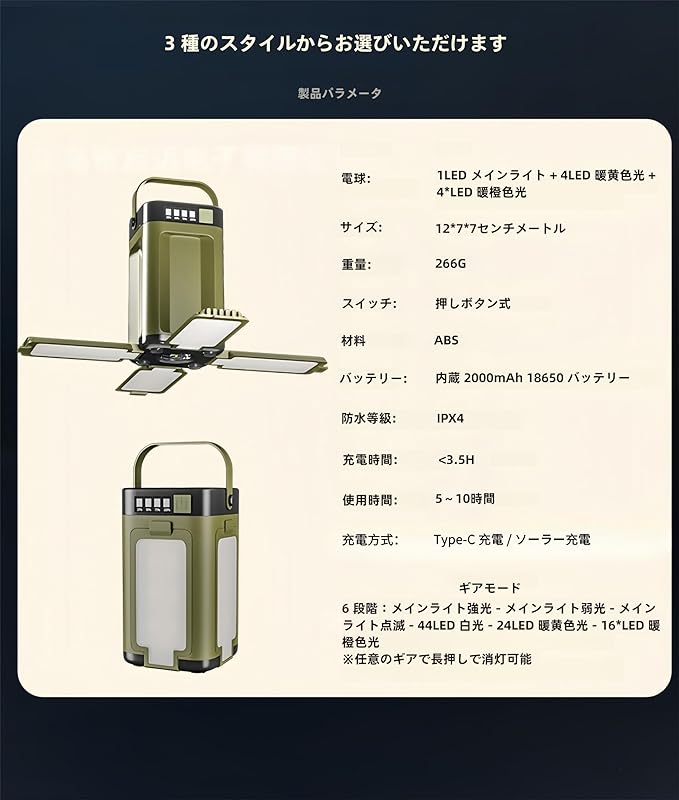 3 種のスタイルからお選びいただけます

製品パラメータ

| | |
|---|---|
| 電球: | 1LED メインライト + 4LED 暖黄色光 + 4*LED 暖橙色光 |
| サイズ: | 12*7*7センチメートル |
| 重量: | 266G |
| スイッチ: | 押しボタン式 |
| 材料 | ABS |
| バッテリー: | 内蔵 2000mAh 18650 バッテリー |
| 防水等級: | IPX4 |
| 充電時間: | <3.5H |
| 使用時間: | 5～10時間 |
| 充電方式: | Type-C 充電 / ソーラー充電 |

ギアモード
6 段階：メインライト強光 - メインライト弱光 - メインライト点滅 - 44LED 白光 - 24LED 暖黄色光 - 16*LED 暖橙色光
※任意のギアで長押しで消灯可能