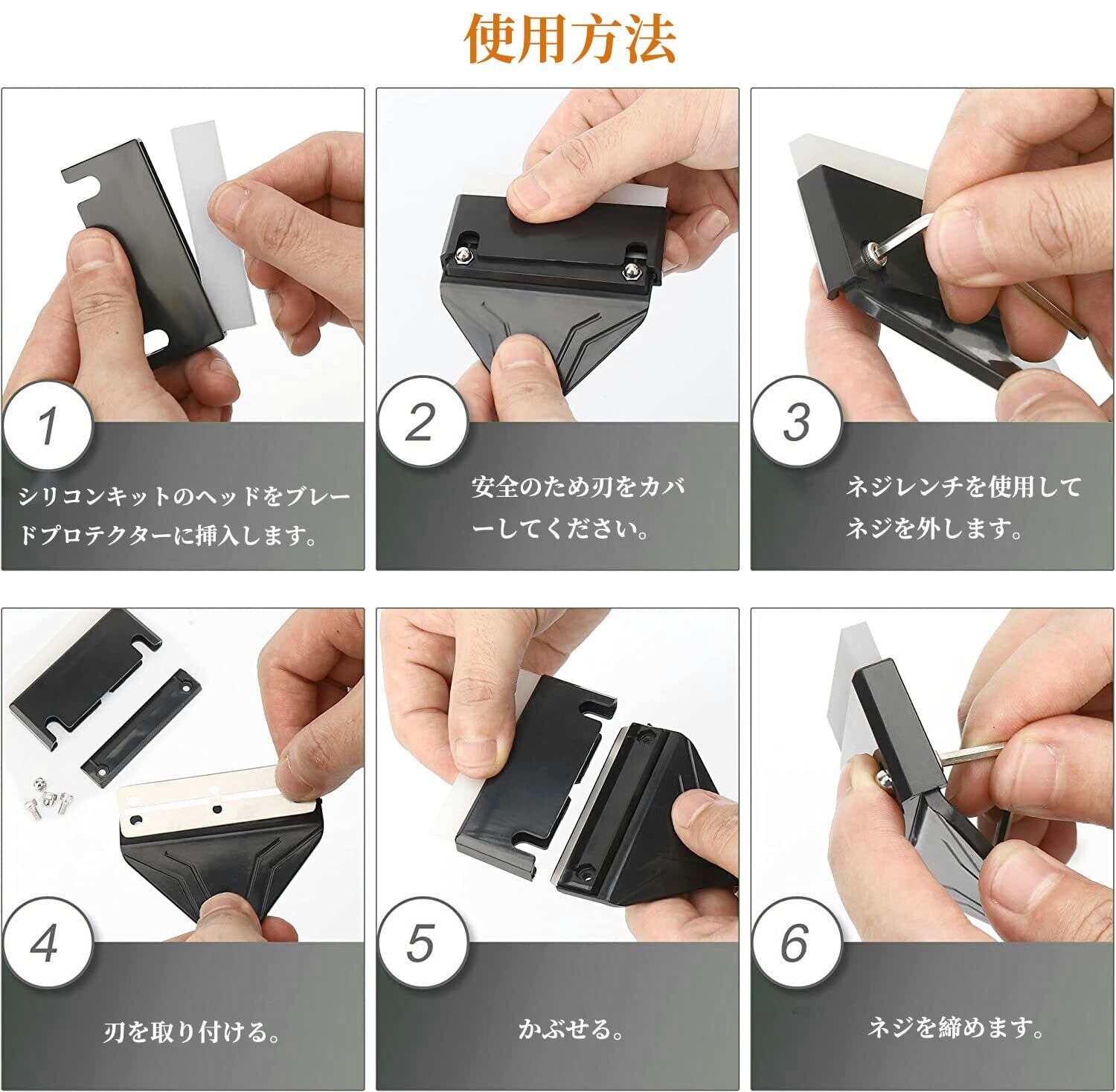 使用方法

1

シリコンキットのヘッドをブレードプロテクターに挿入します。

2

安全のため刃をカバーしてください。

3

ネジレンチを使用してネジを外します。

4

刃を取り付ける。

5

かぶせる。

6

ネジを締めます。