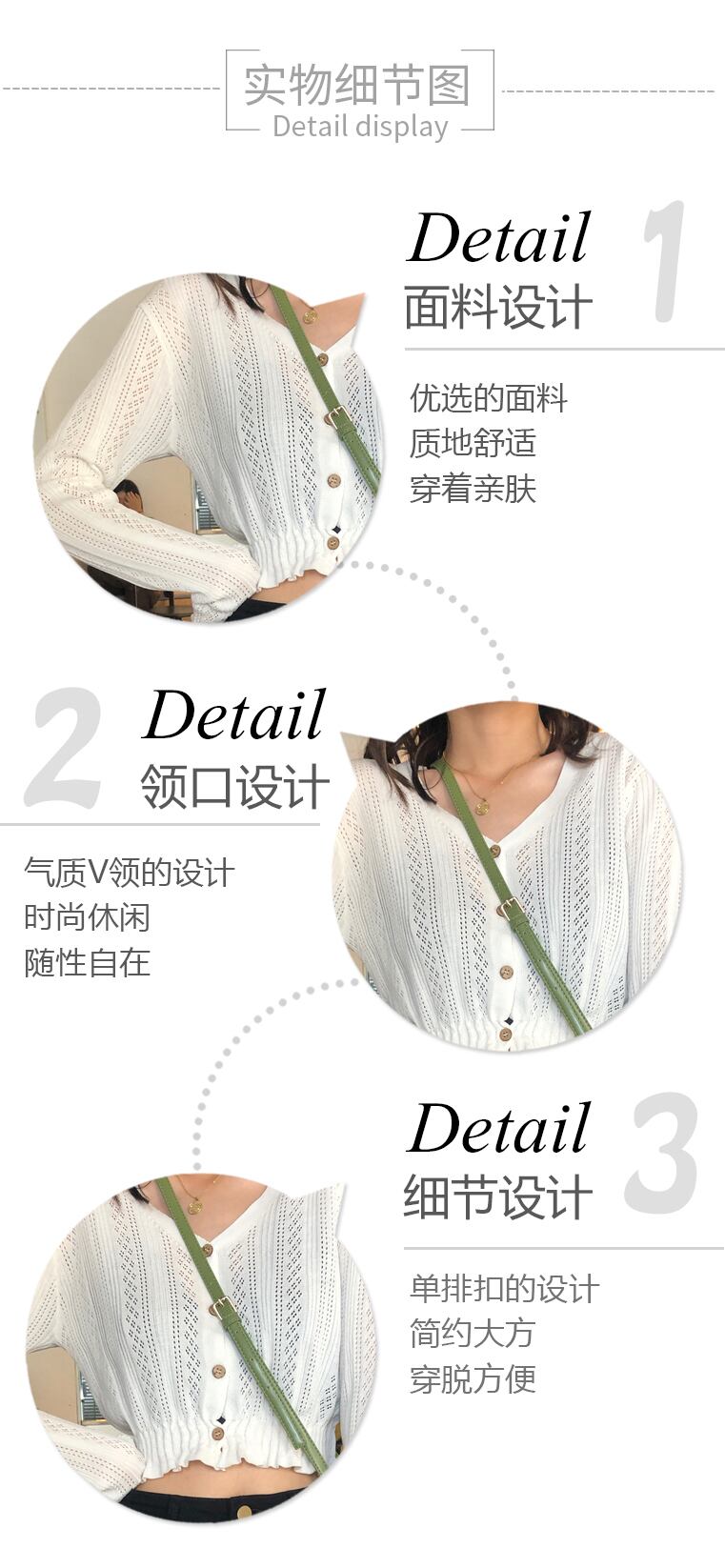 实物细节图
Detail display

Detail
面料设计
1

优选的面料
质地舒适
穿着亲肤

2
Detail
领口设计

气质V领的设计
时尚休闲
随性自在

Detail
细节设计
3

单排扣的设计
简约大方
穿脱方便