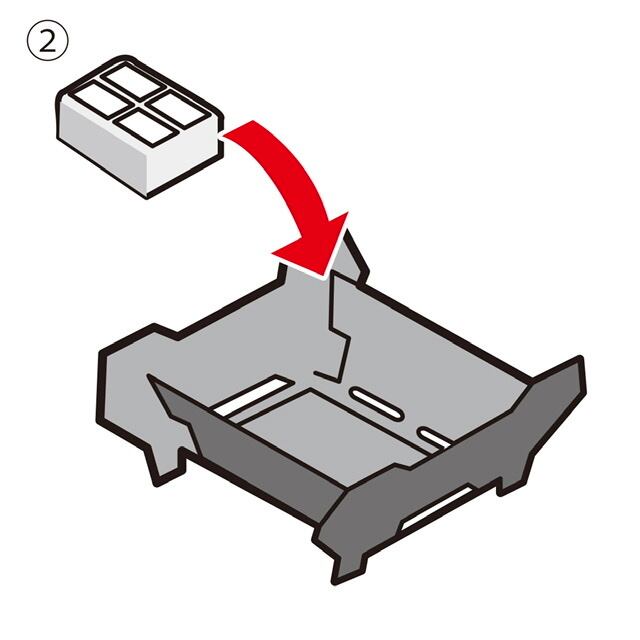 ②