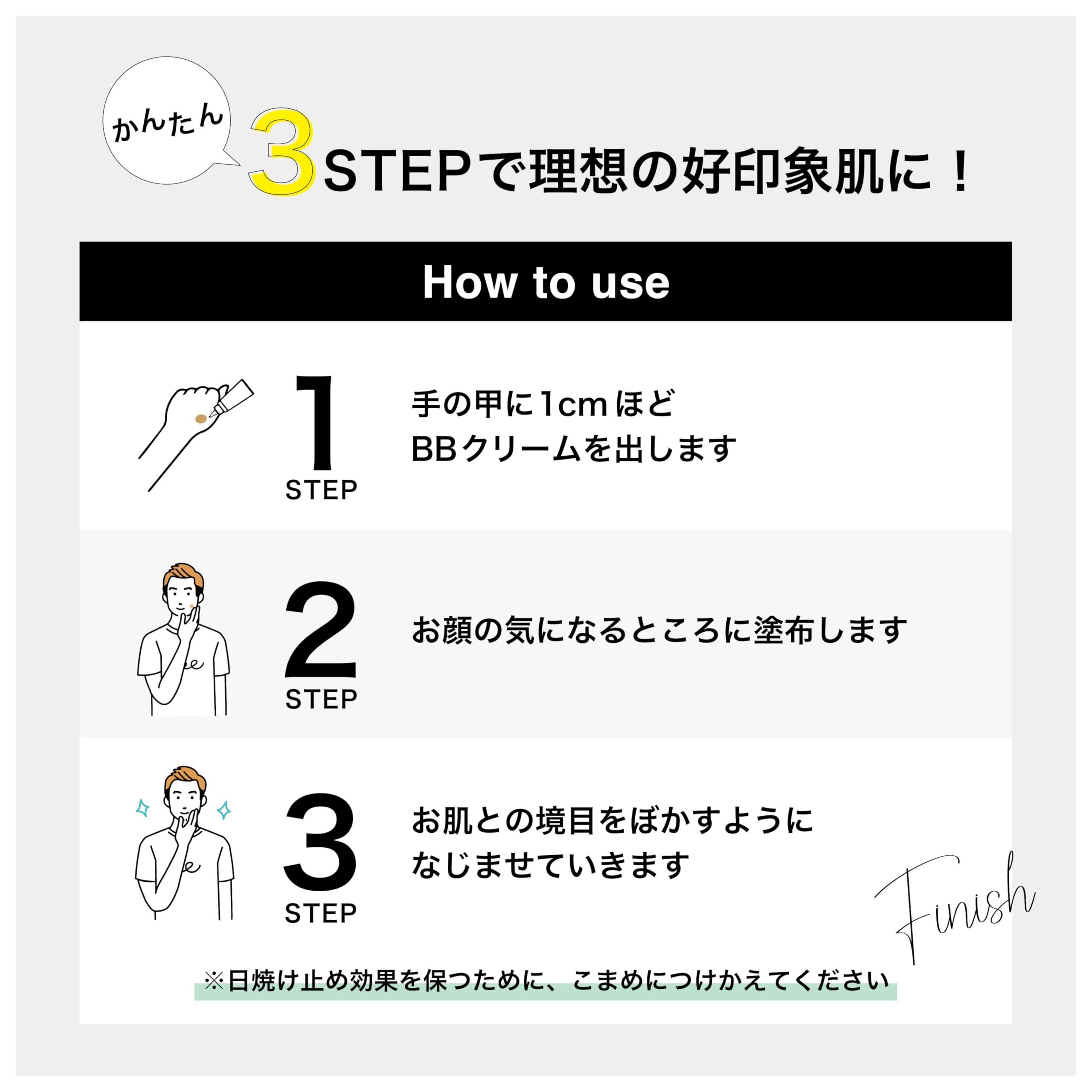 かんたん

3STEPで理想の好印象肌に！

How to use

1
STEP
手の甲に1cmほど
BBクリームを出します

2
STEP
お顔の気になるところに塗布します

3
STEP
お肌との境目をぼかすように
なじませていきます

Finish

※日焼け止め効果を保つために、こまめにつけかえてください