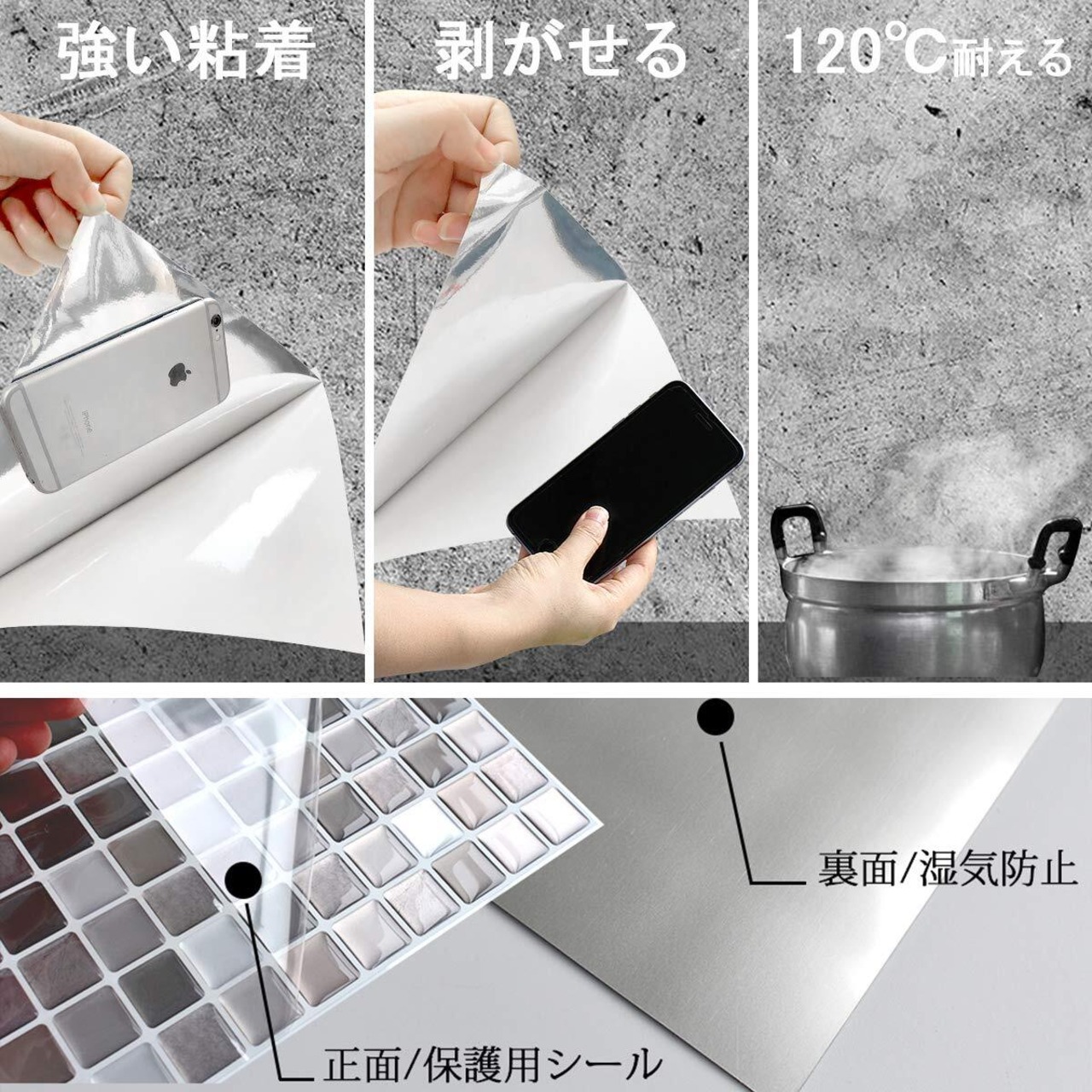 強い粘着

剥がせる

120℃耐える

iPhone

裏面/湿気防止

正面/保護用シール