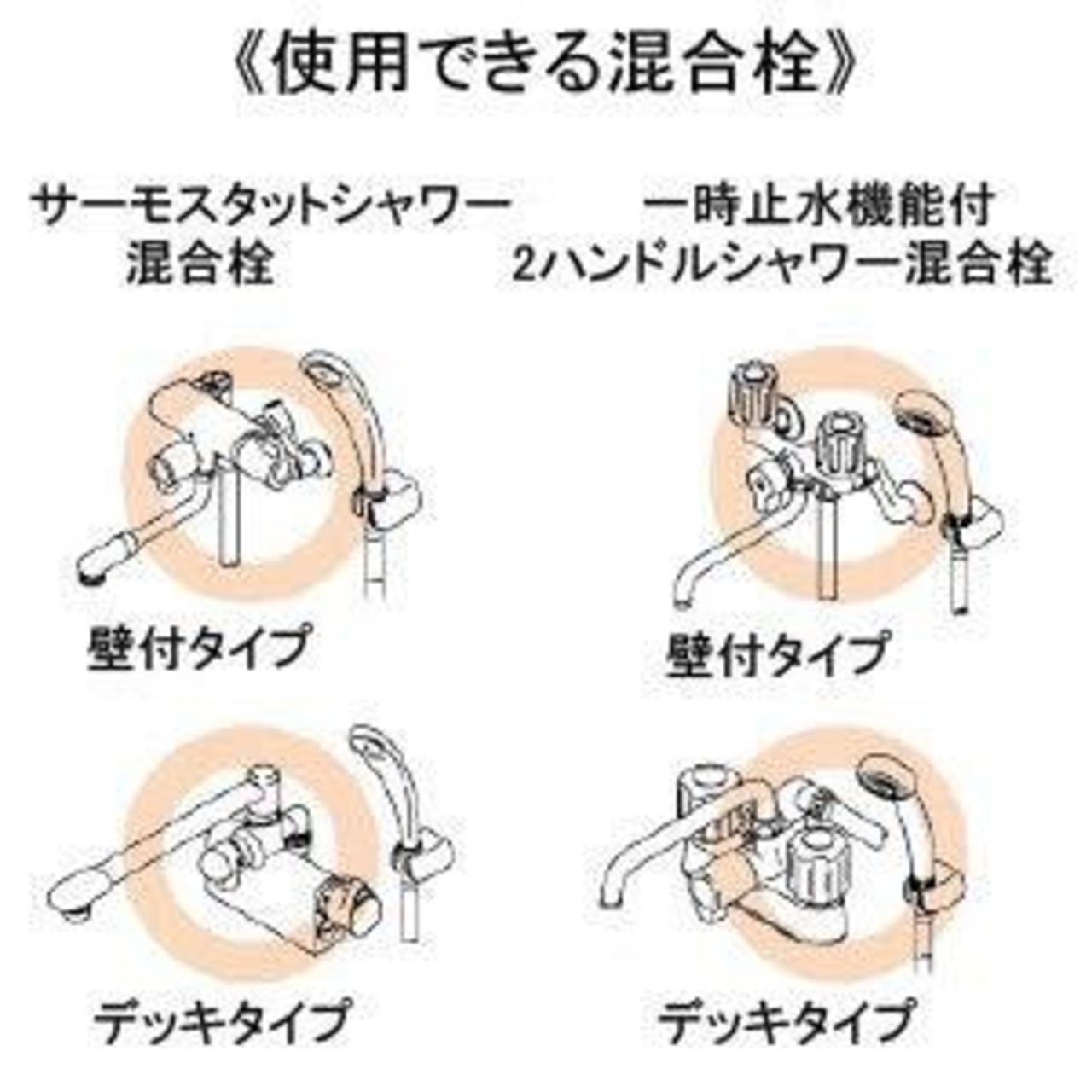 《使用できる混合栓》

サーモスタットシャワー混合栓

壁付タイプ

デッキタイプ

一時止水機能付
2ハンドルシャワー混合栓

壁付タイプ

デッキタイプ