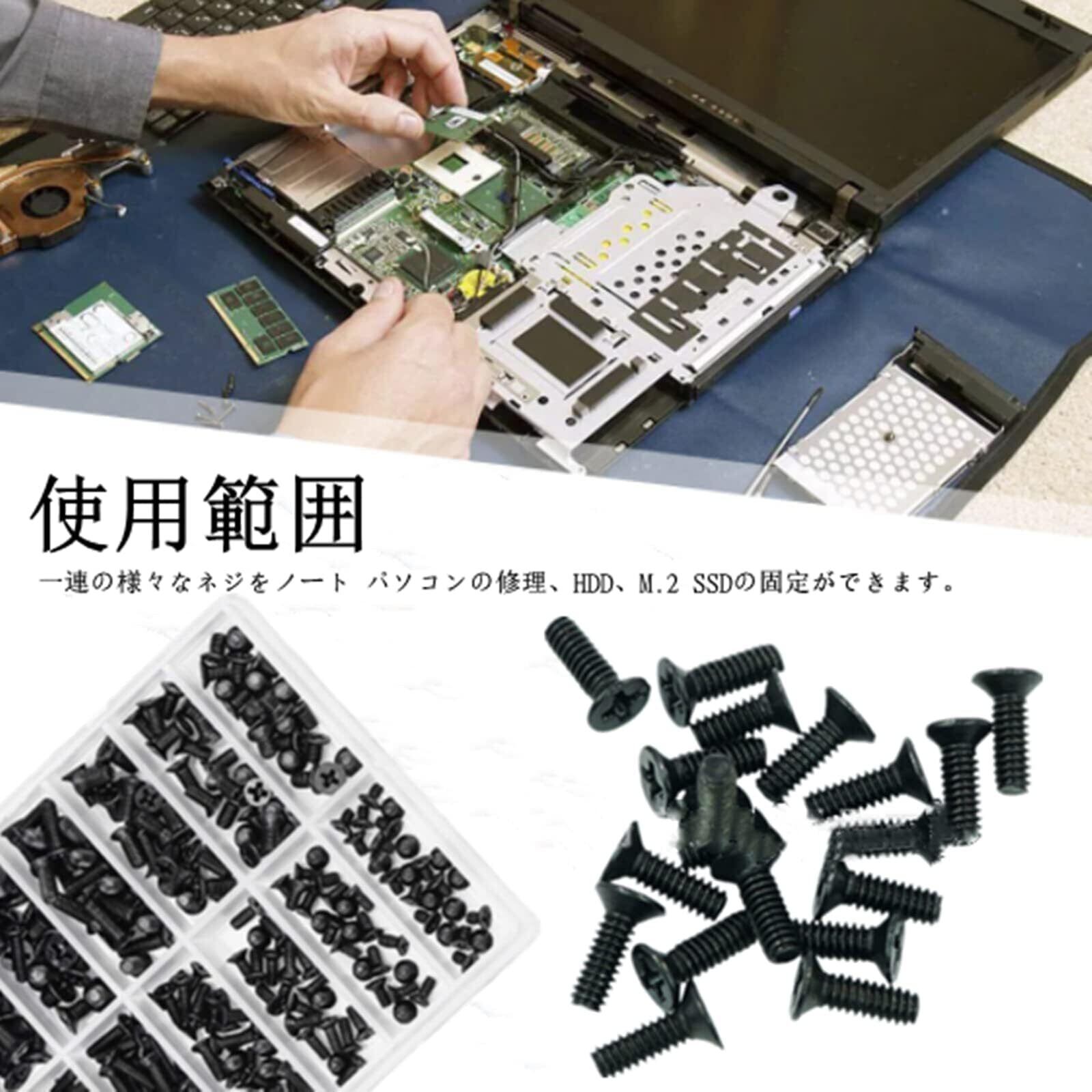 使用範囲

一連の様々なネジをノート パソコンの修理、HDD、M.2 SSDの固定ができます。