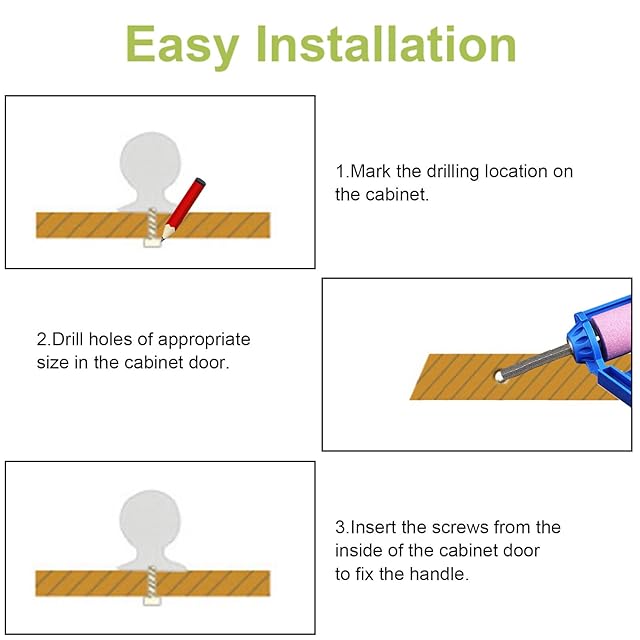 Easy Installation

1.Mark the drilling location on the cabinet.

2.Drill holes of appropriate size in the cabinet door.

3.Insert the screws from the inside of the cabinet door to fix the handle.