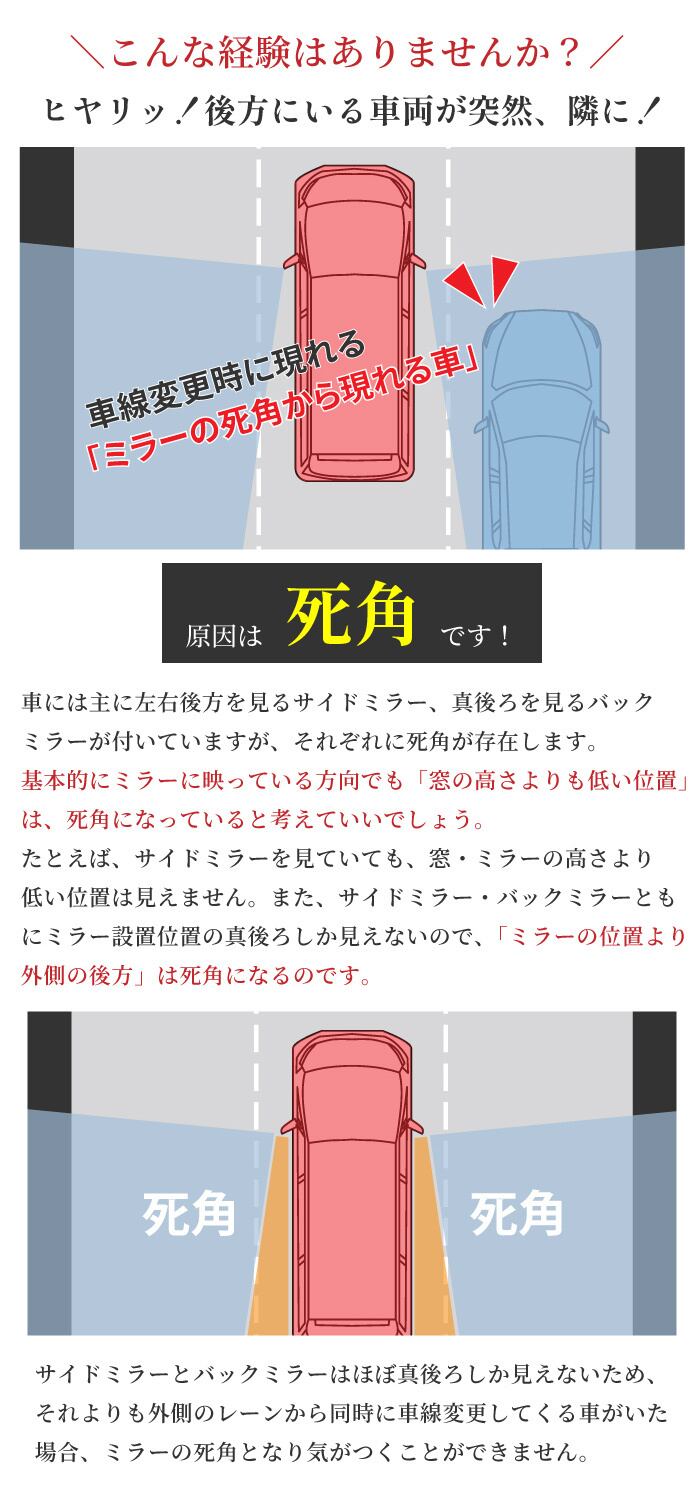 ＼こんな経験はありませんか？／

ヒヤリッ！後方にいる車両が突然、隣に！

車線変更時に現れる
「ミラーの死角から現れる車」

原因は 死角 です！

車には主に左右後方を見るサイドミラー、真後ろを見るバックミラーが付いていますが、それぞれに死角が存在します。
基本的にミラーに映っている方向でも「窓の高さよりも低い位置」は、死角になっていると考えていいでしょう。
たとえば、サイドミラーを見ていても、窓・ミラーの高さより低い位置は見えません。また、サイドミラー・バックミラーともにミラー設置位置の真後ろしか見えないので、「ミラーの位置より外側の後方」は死角になるのです。

死角

死角

サイドミラーとバックミラーはほぼ真後ろしか見えないため、それよりも外側のレーンから同時に車線変更してくる車がいた場合、ミラーの死角となり気がつくことができません。