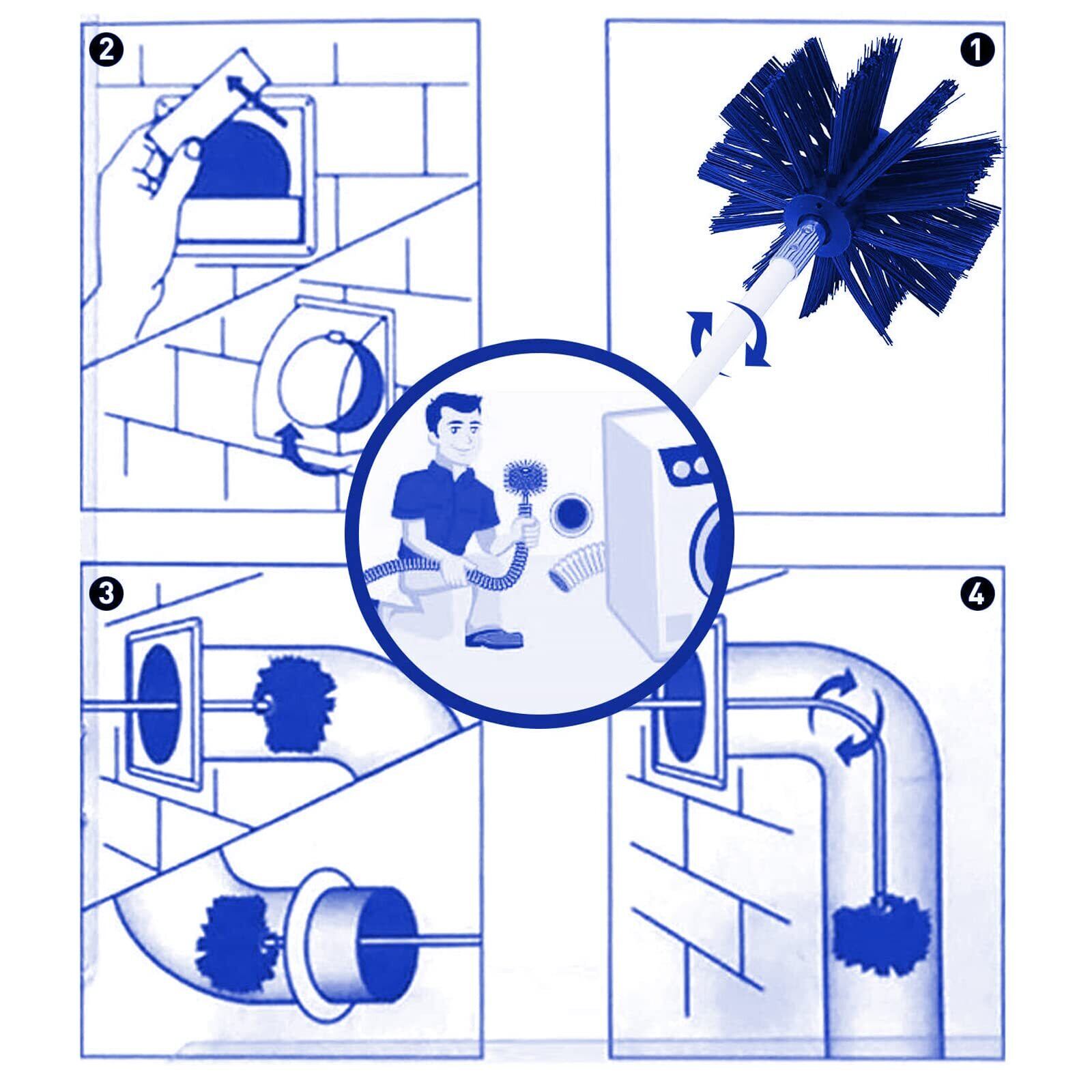 2
1
3
4