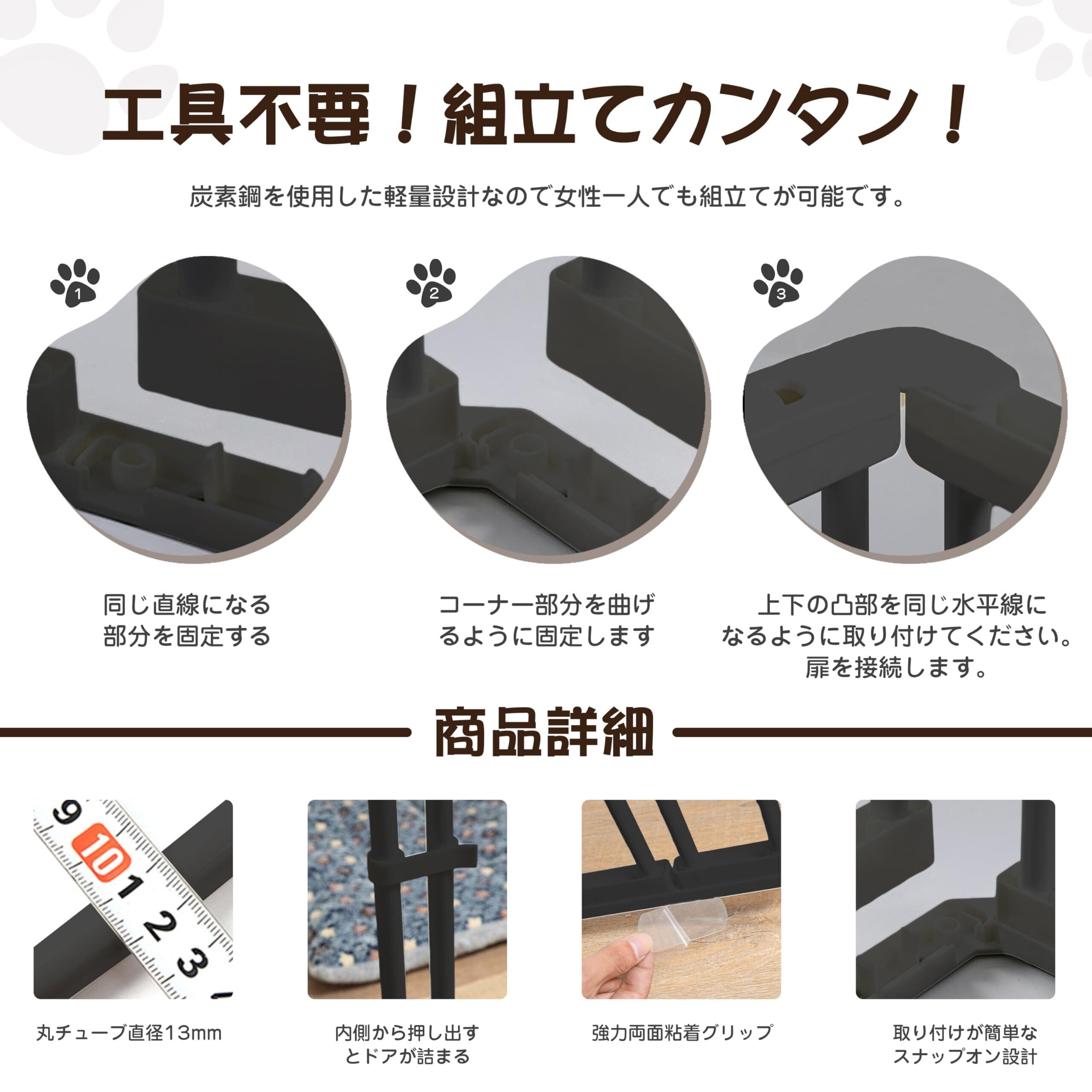 工具不要！組立てカンタン！

炭素鋼を使用した軽量設計なので女性一人でも組立てが可能です。

1

2

3

同じ直線になる部分を固定する

コーナー部分を曲げるように固定します

上下の凸部を同じ水平線になるように取り付けてください。扉を接続します。

商品詳細

9 10 1 2 3

丸チューブ直径13mm

内側から押し出すとドアが詰まる

強力両面粘着グリップ

取り付けが簡単なスナップオン設計