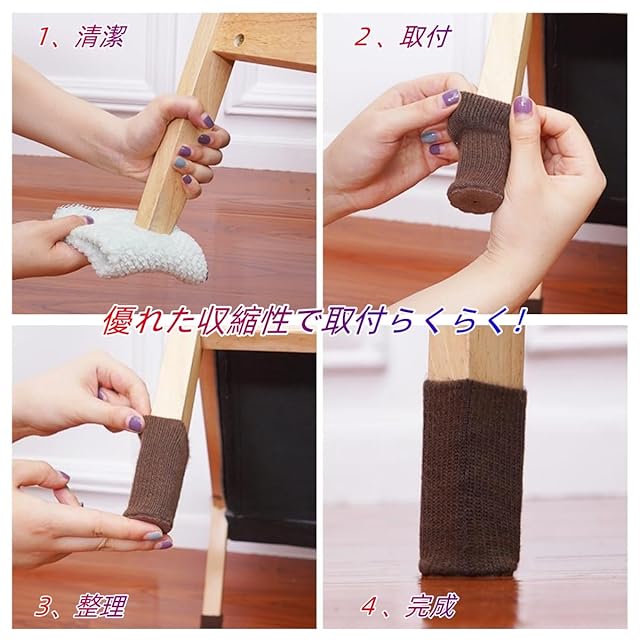 1、清潔

2、取付

優れた収縮性で取付らくらく!

3、整理

4、完成