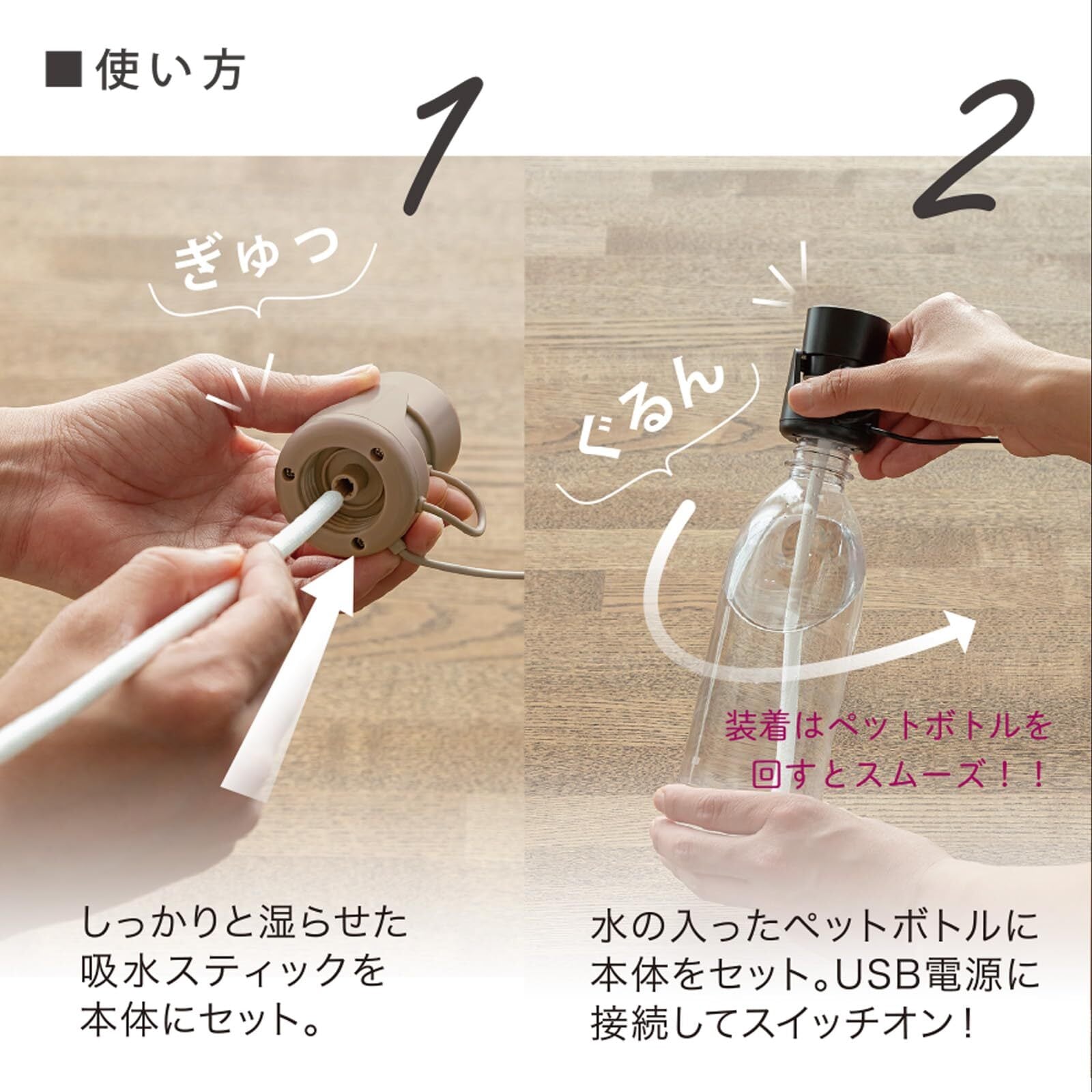 ■使い方

1

ぎゅっ

しっかりと湿らせた吸水スティックを本体にセット。

2

ぐるん

装着はペットボトルを回すとスムーズ！！

水の入ったペットボトルに本体をセット。USB電源に接続してスイッチオン！