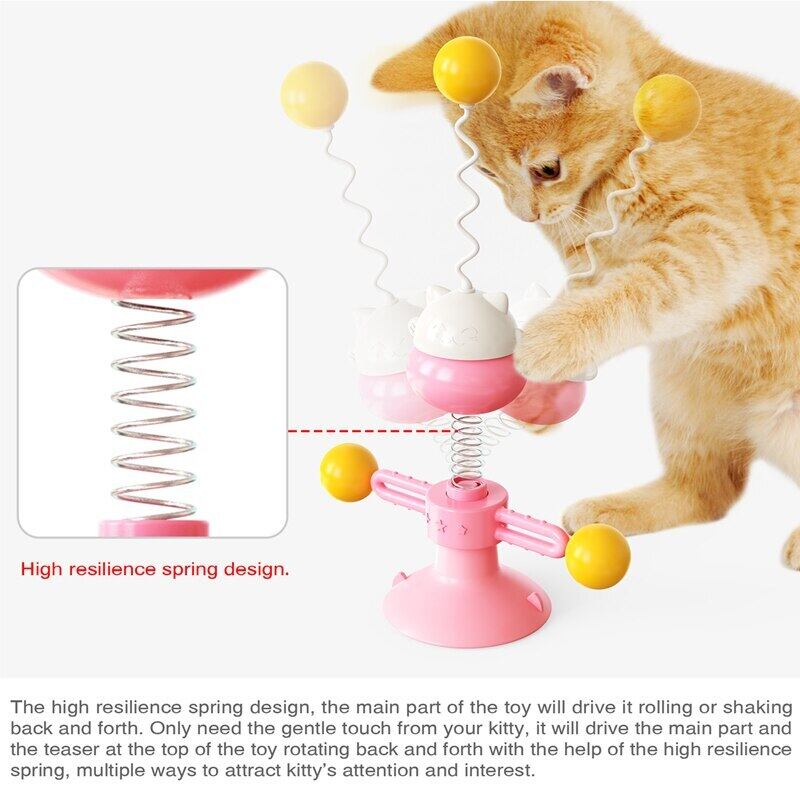 High resilience spring design.

The high resilience spring design, the main part of the toy will drive it rolling or shaking back and forth. Only need the gentle touch from your kitty, it will drive the main part and the teaser at the top of the toy rotating back and forth with the help of the high resilience spring, multiple ways to attract kitty's attention and interest.